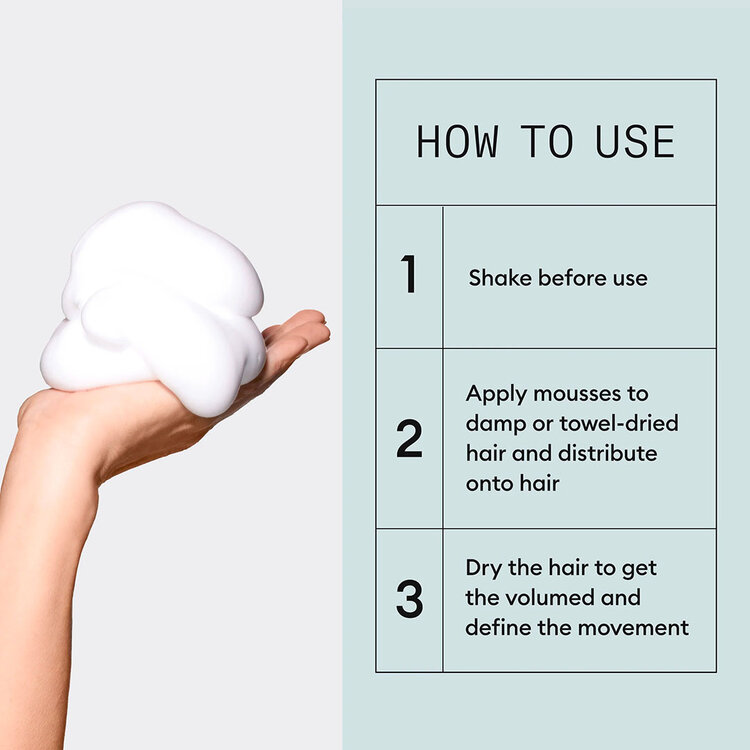 HOW TO USE

| 1 | Shake before use |
|---|---|
| 2 | Apply mousses to damp or towel-dried hair and distribute onto hair |
| 3 | Dry the hair to get the volumed and define the movement |