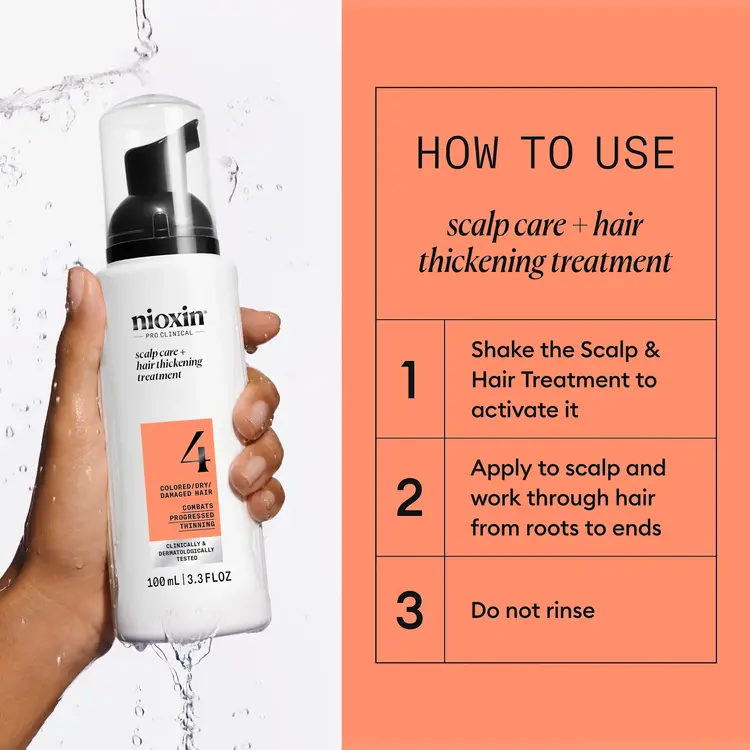 nioxin
PRO CLINICAL
scalp care + hair thickening treatment

4
COLORED/DRY/ DAMAGED HAIR
COMBATS PROGRESSED THINNING
CLINICALLY & DERMATOLOGICALLY TESTED
100 mL | 3.3 FL OZ

HOW TO USE

scalp care + hair thickening treatment

| 1 | Shake the Scalp & Hair Treatment to activate it |
|---|---|
| 2 | Apply to scalp and work through hair from roots to ends |
| 3 | Do not rinse |