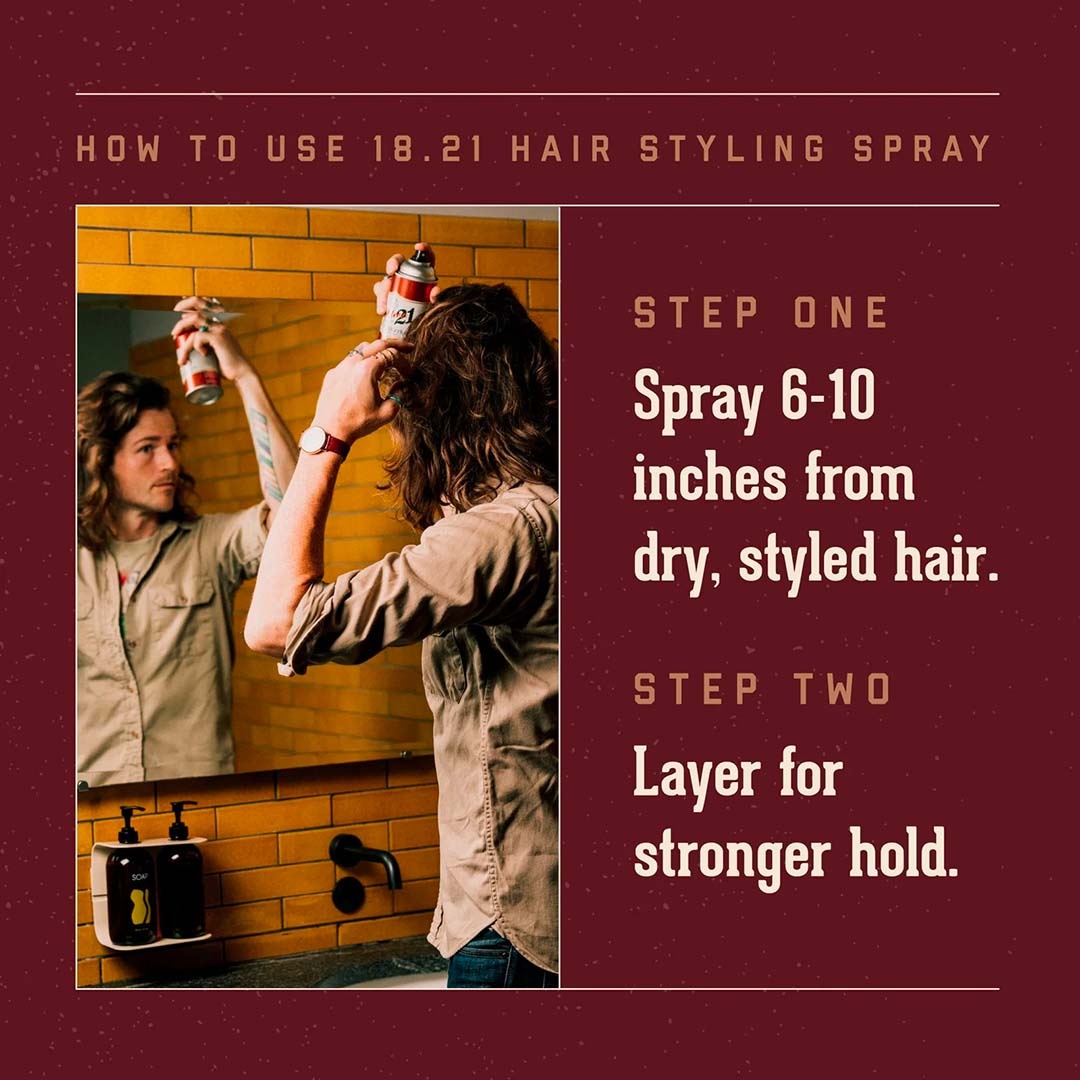 HOW TO USE 18.21 HAIR STYLING SPRAY

21

SOAP

STEP ONE

Spray 6-10 inches from dry, styled hair.

STEP TWO

Layer for stronger hold.