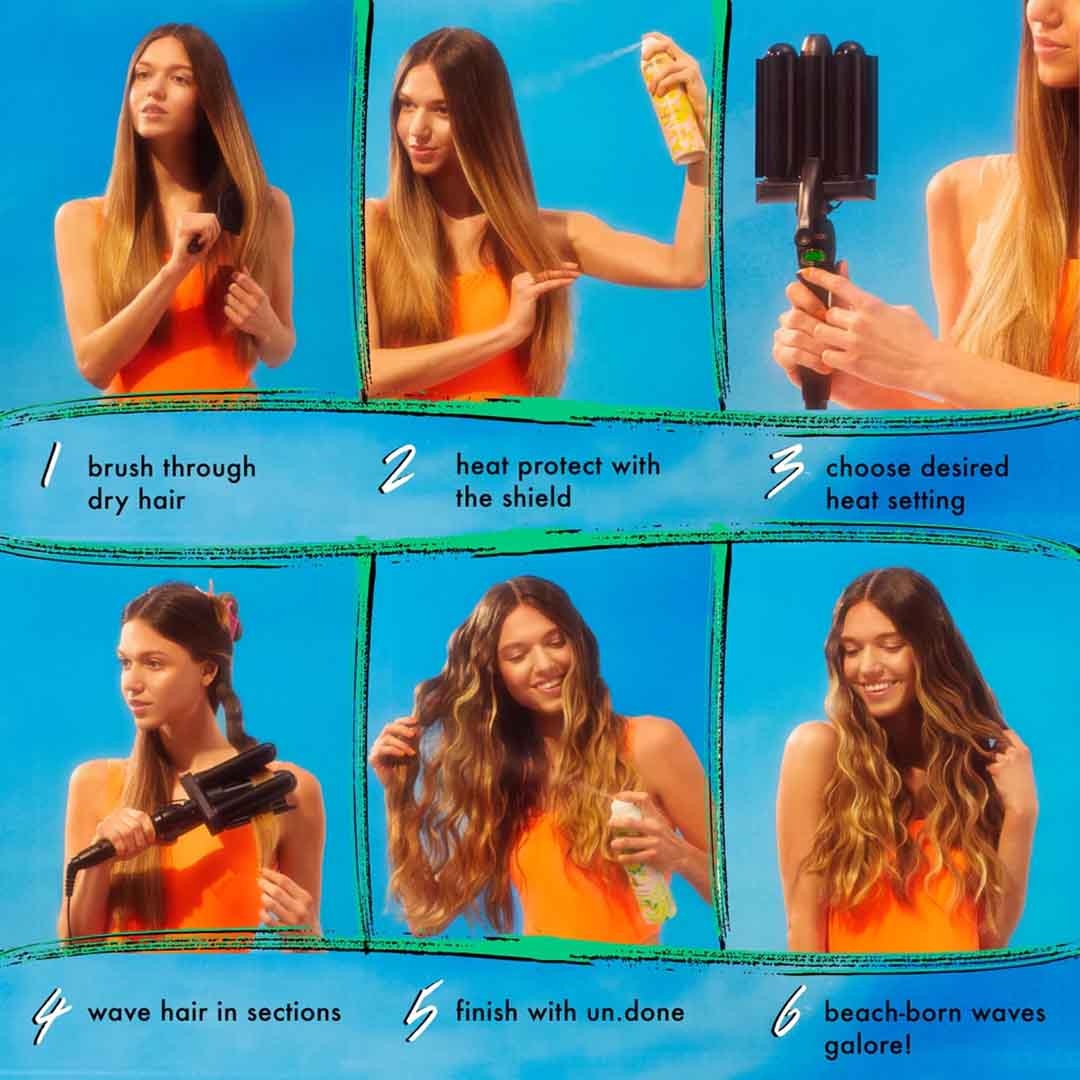 1 brush through dry hair

2 heat protect with the shield

3 choose desired heat setting

4 wave hair in sections

5 finish with un.done

6 beach-born waves galore!