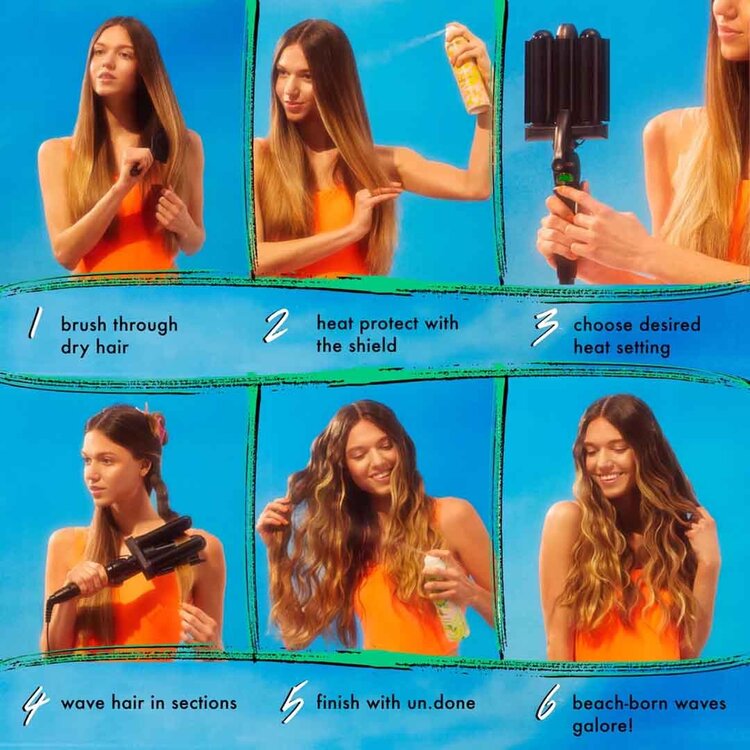 1 brush through dry hair

2 heat protect with the shield

3 choose desired heat setting

4 wave hair in sections

5 finish with un.done

6 beach-born waves galore!