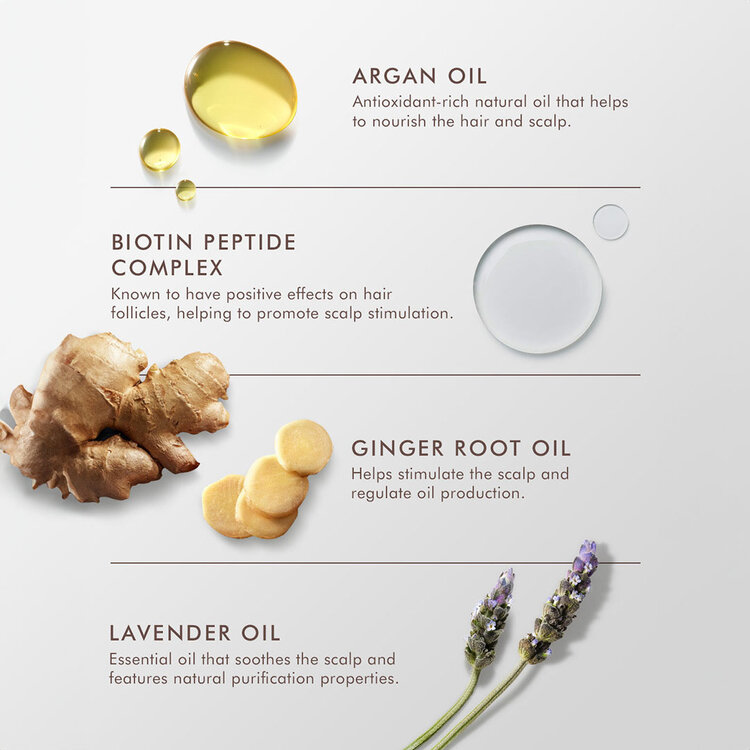 ARGAN OIL
Antioxidant-rich natural oil that helps to nourish the hair and scalp.

BIOTIN PEPTIDE COMPLEX
Known to have positive effects on hair follicles, helping to promote scalp stimulation.

GINGER ROOT OIL
Helps stimulate the scalp and regulate oil production.

LAVENDER OIL
Essential oil that soothes the scalp and features natural purification properties.