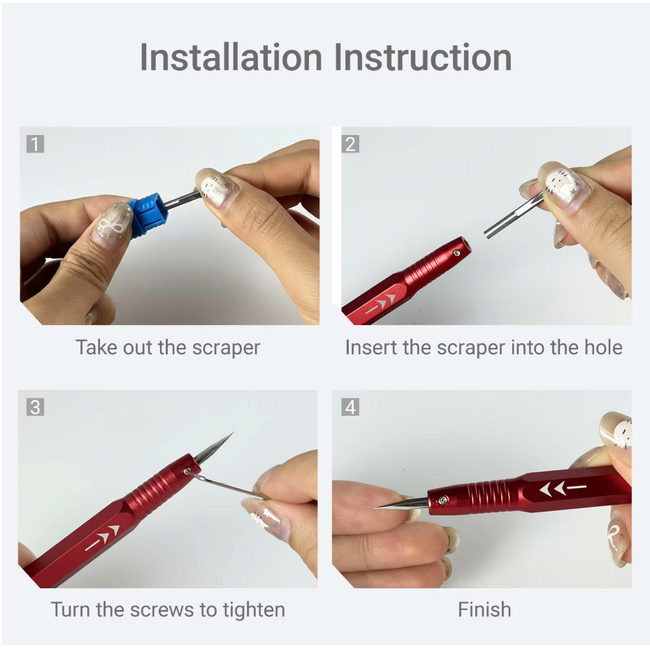 Installation Instruction

1

Take out the scraper

2

Insert the scraper into the hole

3

Turn the screws to tighten

4

Finish