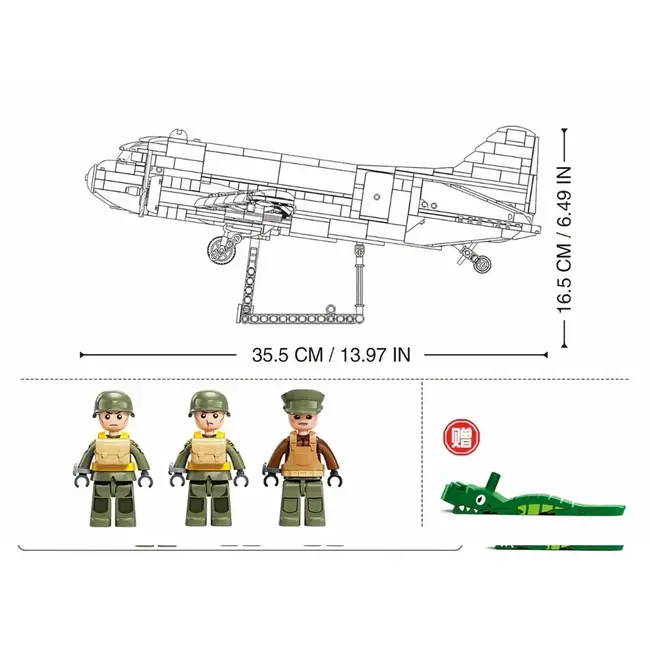 16.5 CM / 6.49 IN

35.5 CM / 13.97 IN

赠