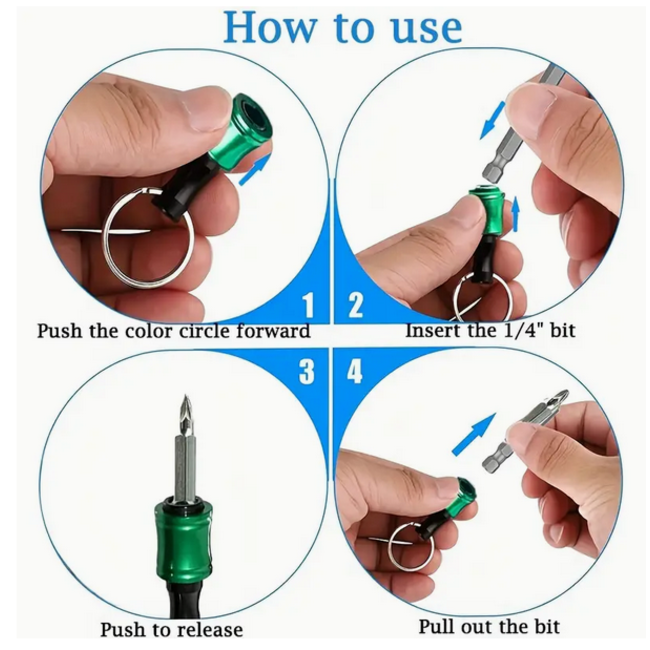 How to use

1

Push the color circle forward

2

Insert the 1/4" bit

3

Push to release

4

Pull out the bit