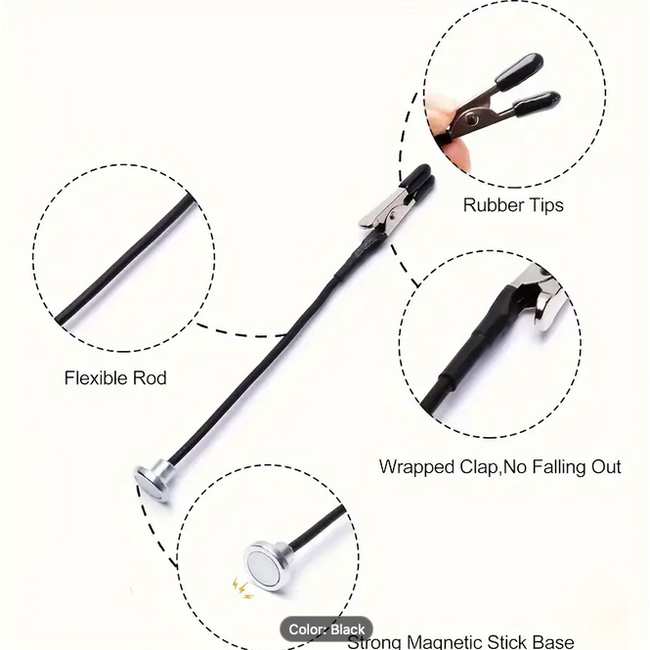 Rubber Tips

Flexible Rod

Wrapped Clap,No Falling Out

Color: Black

Strong Magnetic Stick Base