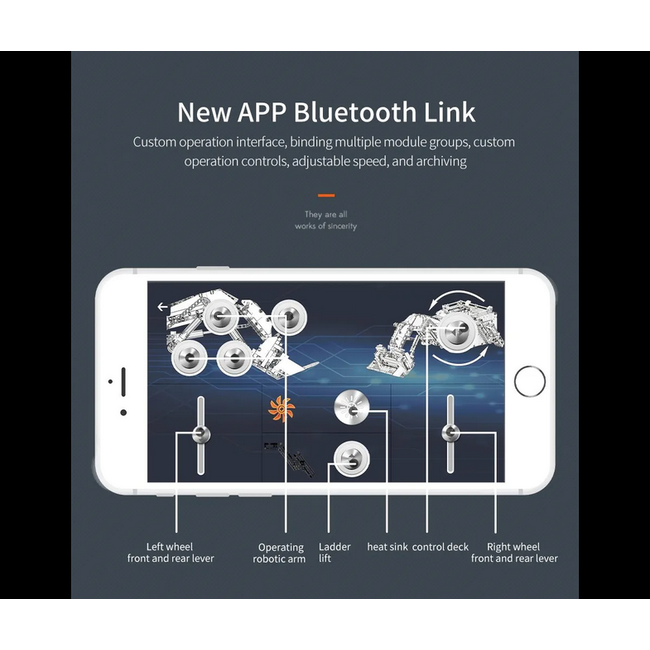 New APP Bluetooth Link

Custom operation interface, binding multiple module groups, custom operation controls, adjustable speed, and archiving

They are all works of sincerity

Left wheel front and rear lever

Operating robotic arm

Ladder lift

heat sink

control deck

Right wheel front and rear lever