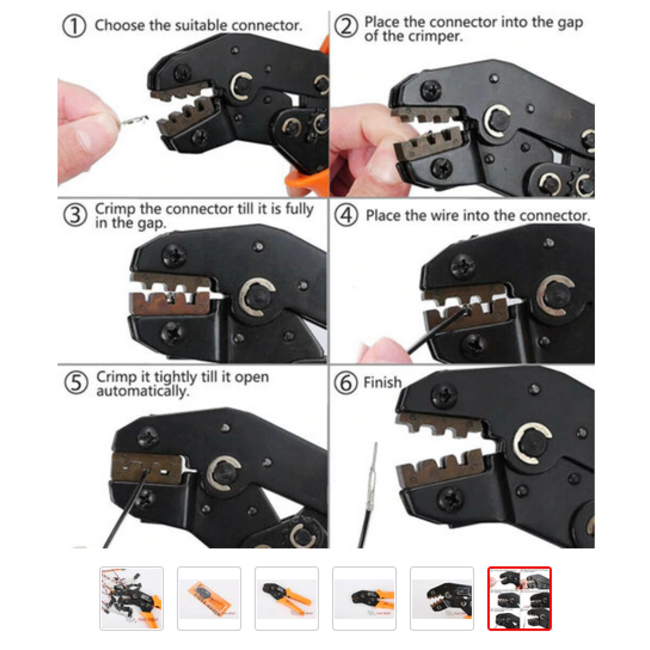 ① Choose the suitable connector.

② Place the connector into the gap of the crimper.

③ Crimp the connector till it is fully in the gap.

④ Place the wire into the connector.

⑤ Crimp it tightly till it open automatically.

⑥ Finish