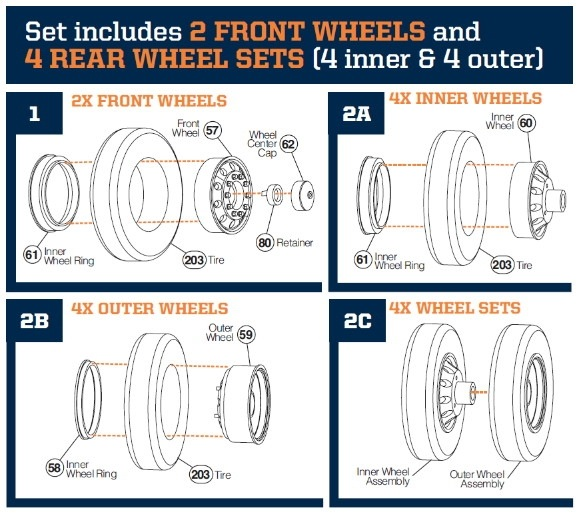 Set includes 2 FRONT WHEELS and 4 REAR WHEEL SETS (4 inner & 4 outer)

1

2X FRONT WHEELS

Front Wheel 57

Wheel Center Cap 62

80 Retainer

61 Inner Wheel Ring

203 Tire

2A

4X INNER WHEELS

Inner Wheel 60

61 Inner Wheel Ring

203 Tire

2B

4X OUTER WHEELS

Outer Wheel 59

58 Inner Wheel Ring

203 Tire

2C

4X WHEEL SETS

Inner Wheel Assembly

Outer Wheel Assembly