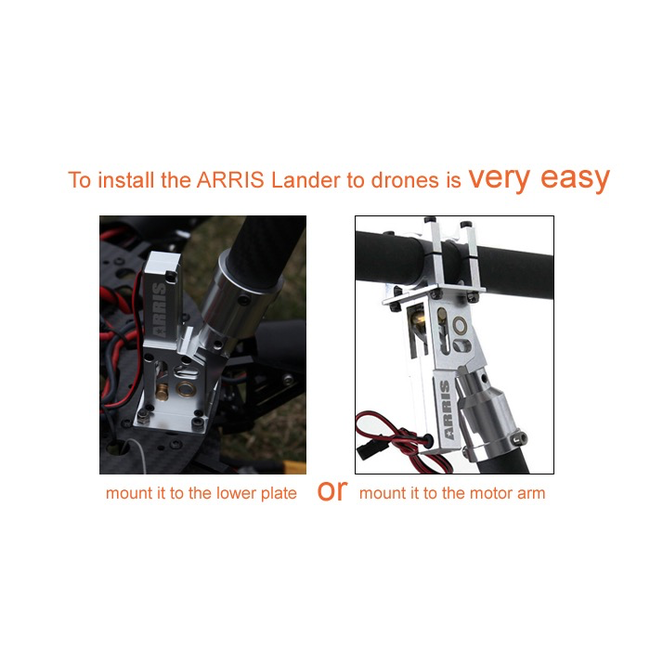 To install the ARRIS Lander to drones is very easy

ARRIS

ARRIS

mount it to the lower plate or mount it to the motor arm