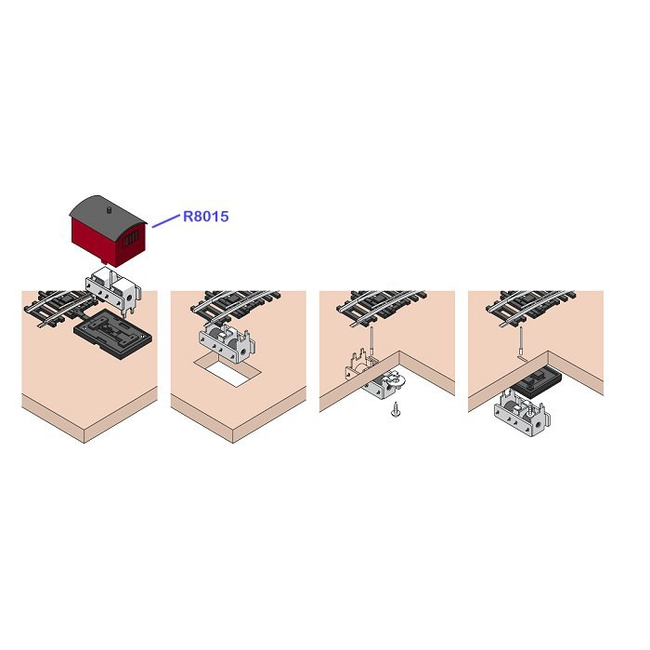 R8015