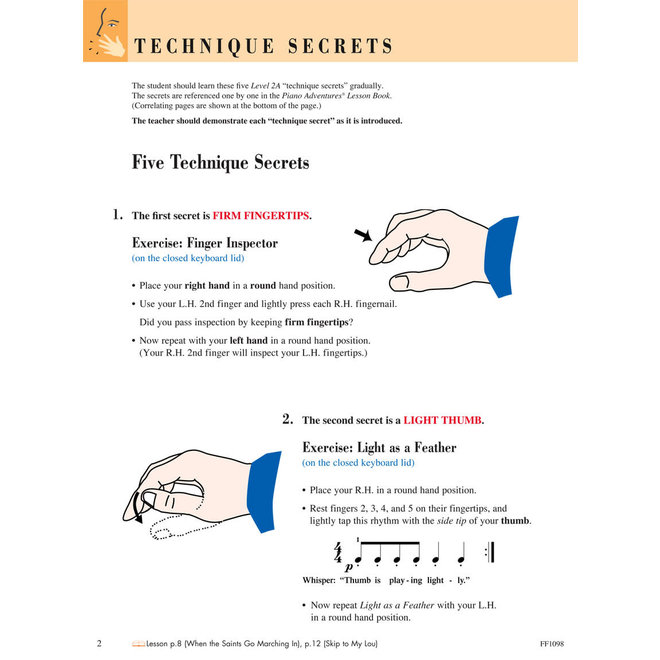 TECHNIQUE SECRETS

The student should learn these five Level 2A "technique secrets" gradually. The secrets are referenced one by one in the Piano Adventures® Lesson Book. (Correlating pages are shown at the bottom of the page.)

The teacher should demonstrate each "technique secret" as it is introduced.

Five Technique Secrets

1. The first secret is FIRM FINGERTIPS.

Exercise: Finger Inspector
(on the closed keyboard lid)

• Place your right hand in a round hand position.

• Use your L.H. 2nd finger and lightly press each R.H. fingernail.

Did you pass inspection by keeping firm fingertips?

• Now repeat with your left hand in a round hand position. (Your R.H. 2nd finger will inspect your L.H. fingertips.)

2. The second secret is a LIGHT THUMB.

Exercise: Light as a Feather
(on the closed keyboard lid)

• Place your R.H. in a round hand position.

• Rest fingers 2, 3, 4, and 5 on their fingertips, and lightly tap this rhythm with the side tip of your thumb.

$\frac{4}{4}$ 1 p

Whisper: "Thumb is play - ing light - ly."

• Now repeat Light as a Feather with your L.H. in a round hand position.

2 Lesson p.8 (When the Saints Go Marching In), p.12 (Skip to My Lou) FF1098