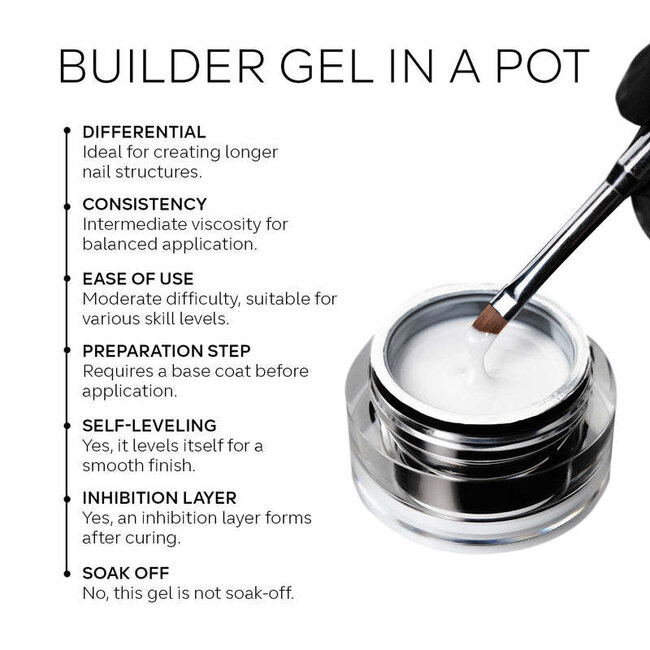 BUILDER GEL IN A POT

DIFFERENTIAL
Ideal for creating longer nail structures.

CONSISTENCY
Intermediate viscosity for balanced application.

EASE OF USE
Moderate difficulty, suitable for various skill levels.

PREPARATION STEP
Requires a base coat before application.

SELF-LEVELING
Yes, it levels itself for a smooth finish.

INHIBITION LAYER
Yes, an inhibition layer forms after curing.

SOAK OFF
No, this gel is not soak-off.