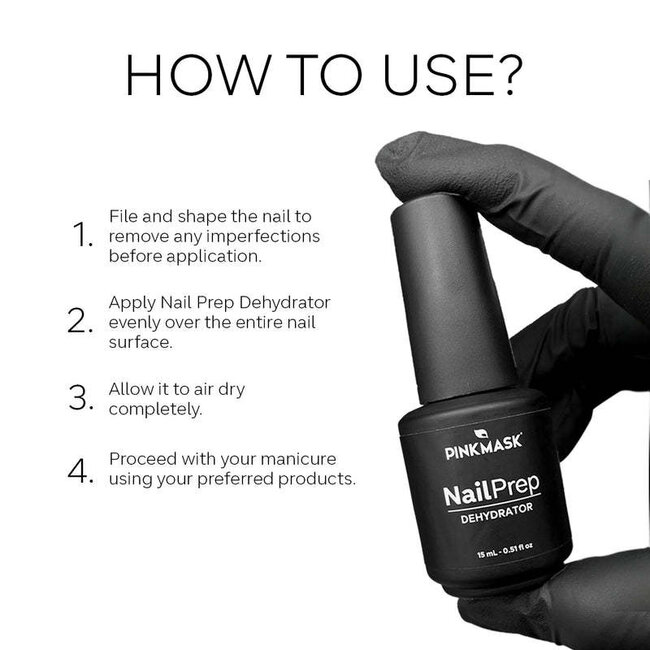 HOW TO USE?

1. File and shape the nail to remove any imperfections before application.

2. Apply Nail Prep Dehydrator evenly over the entire nail surface.

3. Allow it to air dry completely.

4. Proceed with your manicure using your preferred products.

PINKMASK

NailPrep
DEHYDRATOR

15 mL - 0.51 fl oz