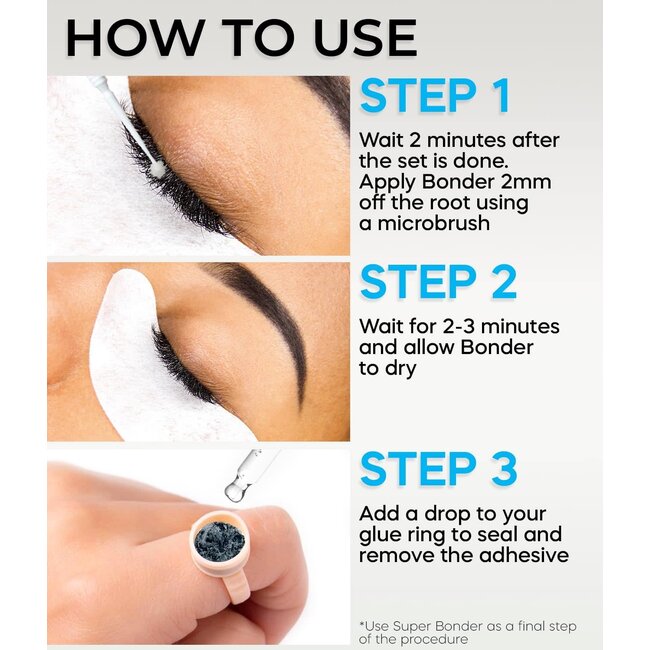 HOW TO USE

STEP 1

Wait 2 minutes after the set is done. Apply Bonder 2mm off the root using a microbrush

STEP 2

Wait for 2-3 minutes and allow Bonder to dry

STEP 3

Add a drop to your glue ring to seal and remove the adhesive

*Use Super Bonder as a final step of the procedure