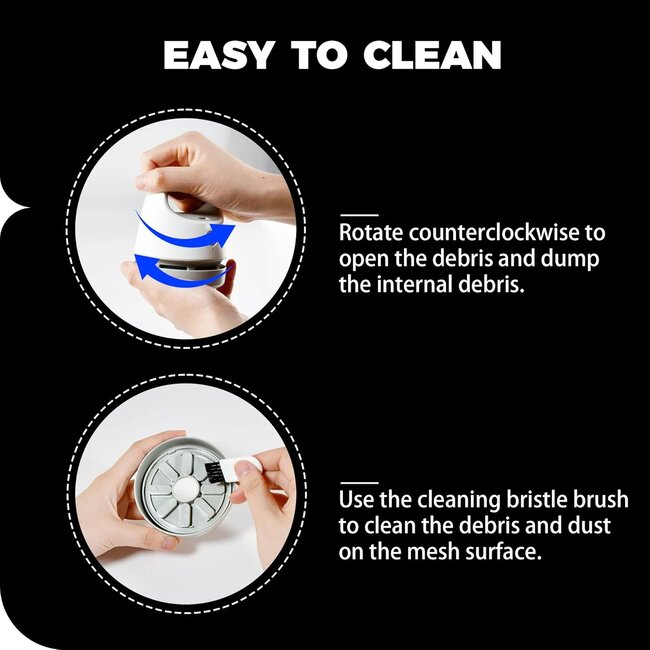 EASY TO CLEAN

Rotate counterclockwise to open the debris and dump the internal debris.

Use the cleaning bristle brush to clean the debris and dust on the mesh surface.