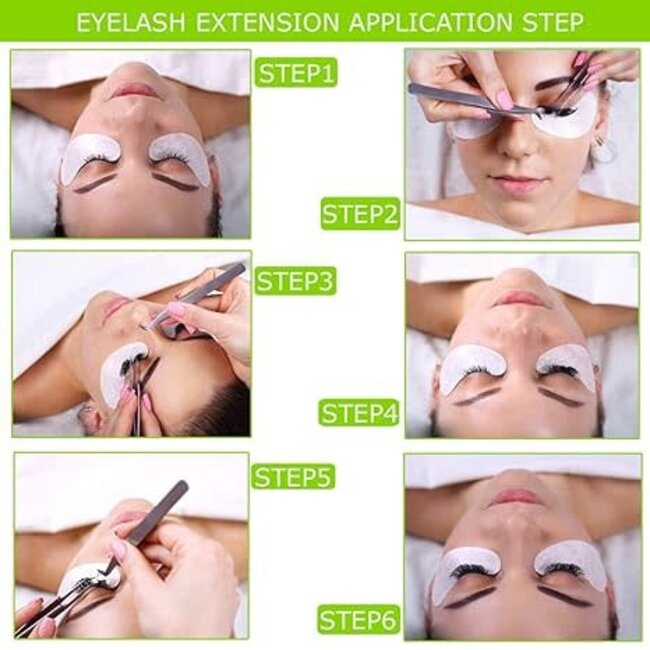 EYELASH EXTENSION APPLICATION STEP

STEP1

STEP2

STEP3

STEP4

STEP5

STEP6