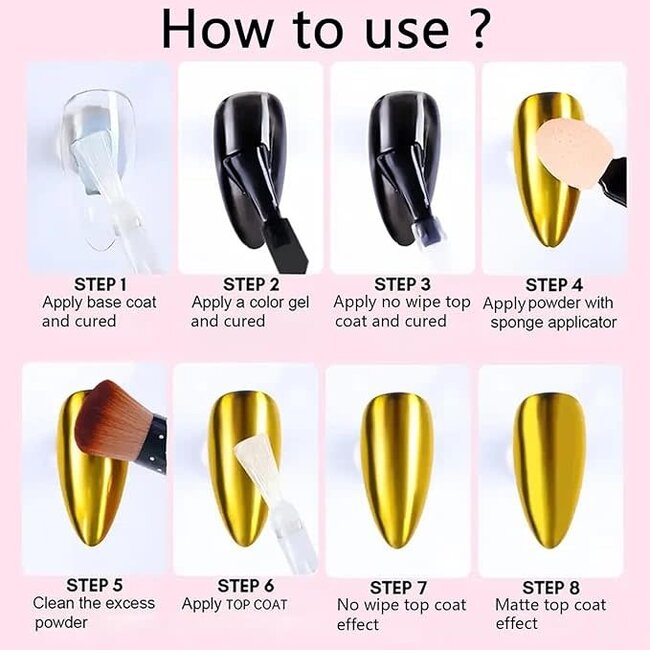 How to use ?

STEP 1
Apply base coat and cured

STEP 2
Apply a color gel and cured

STEP 3
Apply no wipe top coat and cured

STEP 4
Apply powder with sponge applicator

STEP 5
Clean the excess powder

STEP 6
Apply TOP COAT

STEP 7
No wipe top coat effect

STEP 8
Matte top coat effect