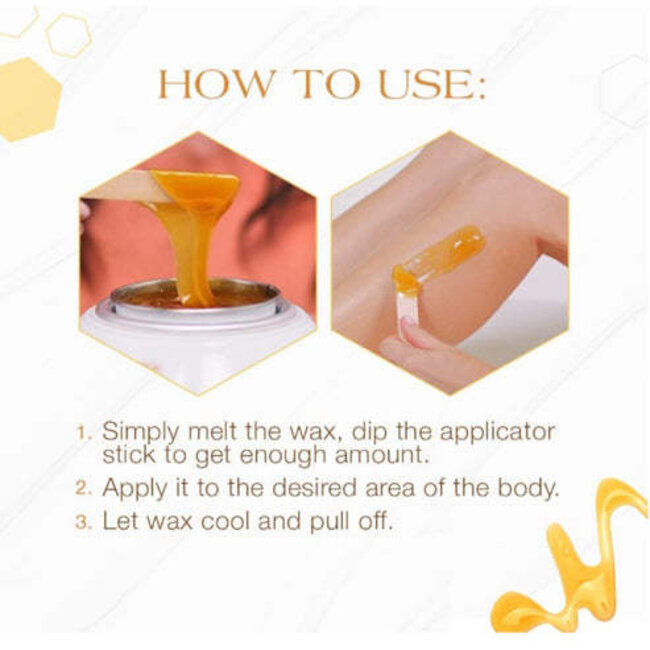 HOW TO USE:

1. Simply melt the wax, dip the applicator stick to get enough amount.
2. Apply it to the desired area of the body.
3. Let wax cool and pull off.