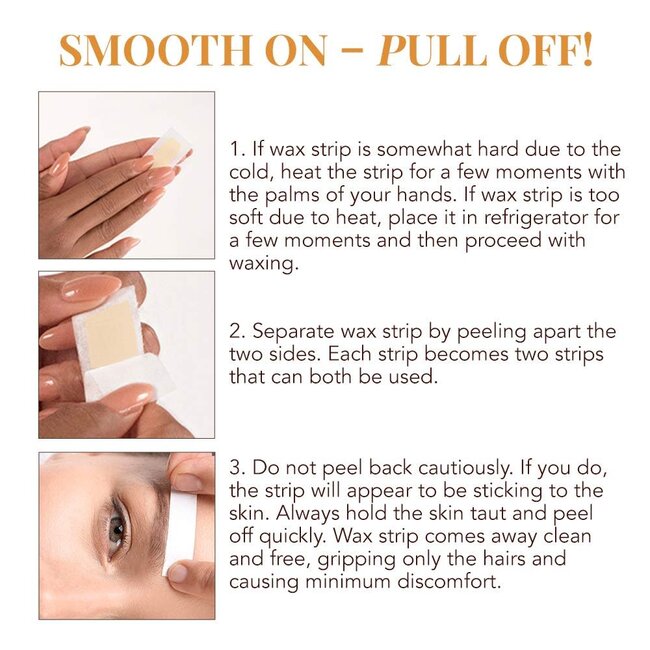 SMOOTH ON – PULL OFF!

1. If wax strip is somewhat hard due to the cold, heat the strip for a few moments with the palms of your hands. If wax strip is too soft due to heat, place it in refrigerator for a few moments and then proceed with waxing.

2. Separate wax strip by peeling apart the two sides. Each strip becomes two strips that can both be used.

3. Do not peel back cautiously. If you do, the strip will appear to be sticking to the skin. Always hold the skin taut and peel off quickly. Wax strip comes away clean and free, gripping only the hairs and causing minimum discomfort.