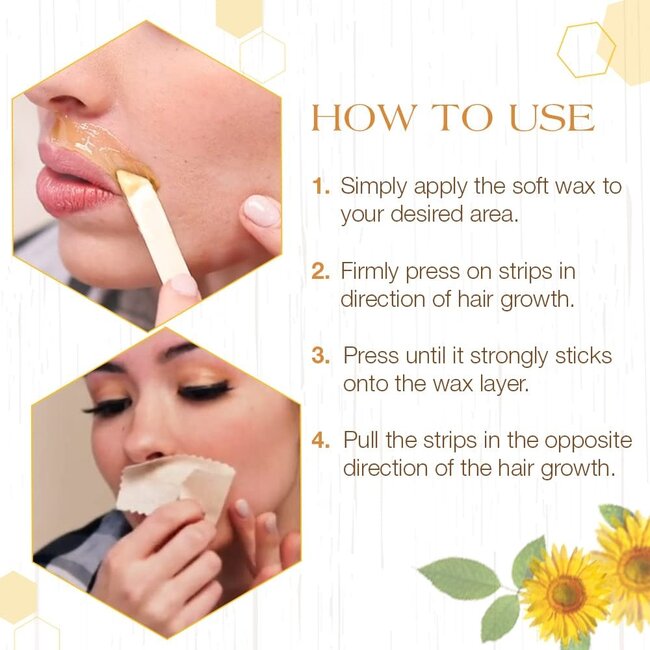 HOW TO USE

1. Simply apply the soft wax to your desired area.

2. Firmly press on strips in direction of hair growth.

3. Press until it strongly sticks onto the wax layer.

4. Pull the strips in the opposite direction of the hair growth.