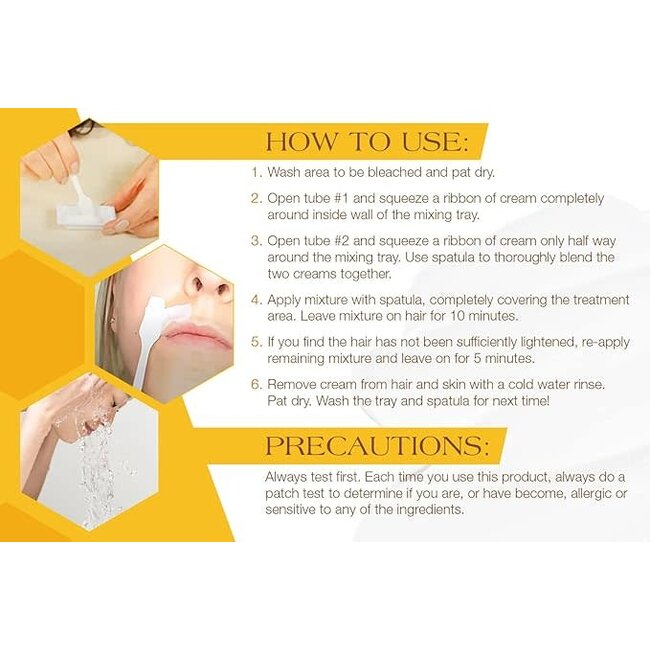 HOW TO USE:

1. Wash area to be bleached and pat dry.

2. Open tube #1 and squeeze a ribbon of cream completely around inside wall of the mixing tray.

3. Open tube #2 and squeeze a ribbon of cream only half way around the mixing tray. Use spatula to thoroughly blend the two creams together.

4. Apply mixture with spatula, completely covering the treatment area. Leave mixture on hair for 10 minutes.

5. If you find the hair has not been sufficiently lightened, re-apply remaining mixture and leave on for 5 minutes.

6. Remove cream from hair and skin with a cold water rinse. Pat dry. Wash the tray and spatula for next time!

PRECAUTIONS:

Always test first. Each time you use this product, always do a patch test to determine if you are, or have become, allergic or sensitive to any of the ingredients.