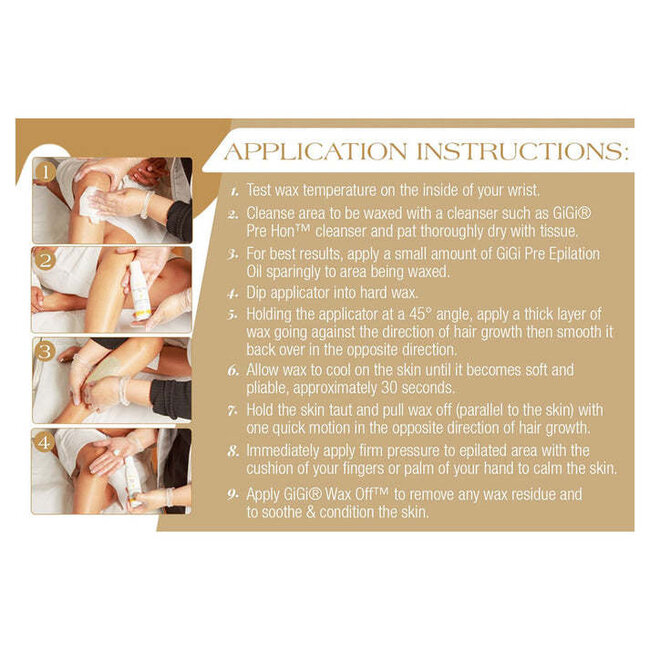 1

2

3

4

APPLICATION INSTRUCTIONS:

1. Test wax temperature on the inside of your wrist.

2. Cleanse area to be waxed with a cleanser such as GiGi® Pre Hon™ cleanser and pat thoroughly dry with tissue.

3. For best results, apply a small amount of GiGi Pre Epilation Oil sparingly to area being waxed.

4. Dip applicator into hard wax.

5. Holding the applicator at a 45° angle, apply a thick layer of wax going against the direction of hair growth then smooth it back over in the opposite direction.

6. Allow wax to cool on the skin until it becomes soft and pliable, approximately 30 seconds.

7. Hold the skin taut and pull wax off (parallel to the skin) with one quick motion in the opposite direction of hair growth.

8. Immediately apply firm pressure to epilated area with the cushion of your fingers or palm of your hand to calm the skin.

9. Apply GiGi® Wax Off™ to remove any wax residue and to soothe & condition the skin.