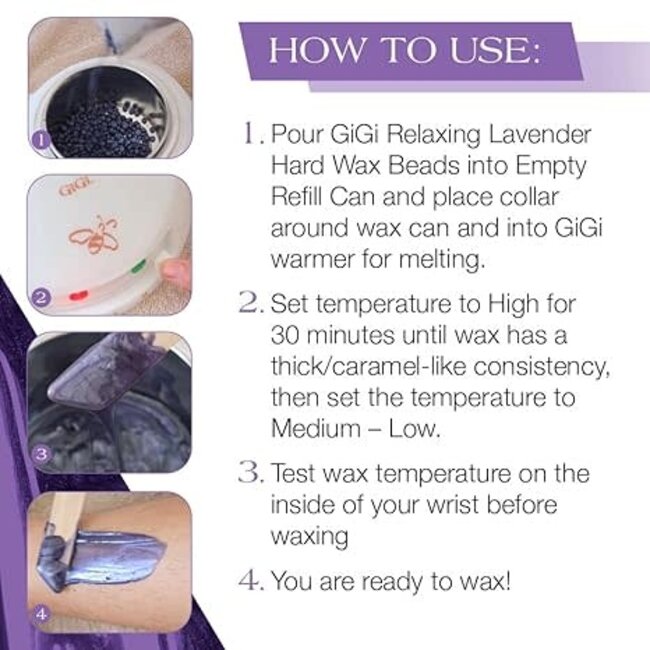 1

GiGi

2

3

4

HOW TO USE:

1. Pour GiGi Relaxing Lavender Hard Wax Beads into Empty Refill Can and place collar around wax can and into GiGi warmer for melting.

2. Set temperature to High for 30 minutes until wax has a thick/caramel-like consistency, then set the temperature to Medium – Low.

3. Test wax temperature on the inside of your wrist before waxing

4. You are ready to wax!