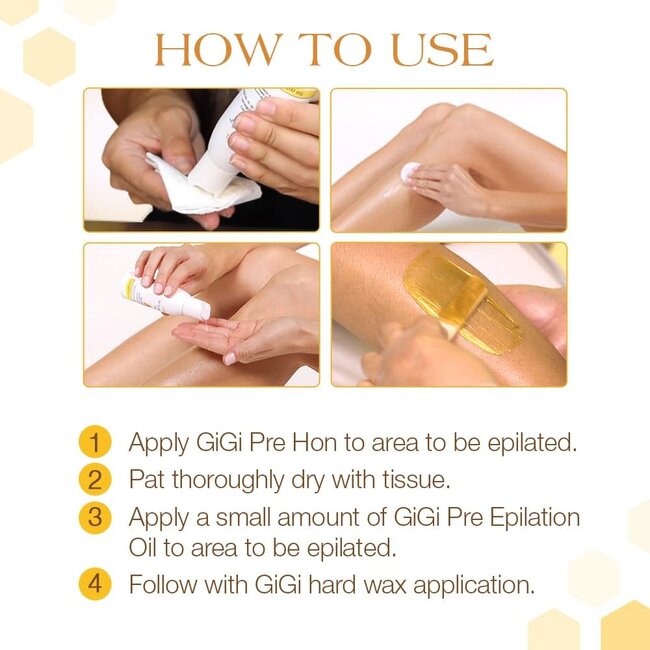 HOW TO USE

1 Apply GiGi Pre Hon to area to be epilated.

2 Pat thoroughly dry with tissue.

3 Apply a small amount of GiGi Pre Epilation Oil to area to be epilated.

4 Follow with GiGi hard wax application.