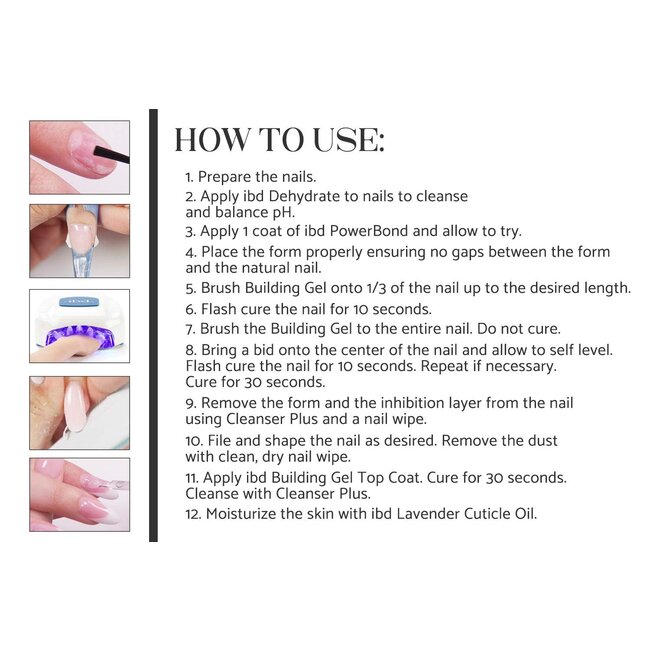 HOW TO USE:

1. Prepare the nails.
2. Apply ibd Dehydrate to nails to cleanse and balance pH.
3. Apply 1 coat of ibd PowerBond and allow to try.
4. Place the form properly ensuring no gaps between the form and the natural nail.
5. Brush Building Gel onto 1/3 of the nail up to the desired length.
6. Flash cure the nail for 10 seconds.
7. Brush the Building Gel to the entire nail. Do not cure.
8. Bring a bid onto the center of the nail and allow to self level. Flash cure the nail for 10 seconds. Repeat if necessary. Cure for 30 seconds.
9. Remove the form and the inhibition layer from the nail using Cleanser Plus and a nail wipe.
10. File and shape the nail as desired. Remove the dust with clean, dry nail wipe.
11. Apply ibd Building Gel Top Coat. Cure for 30 seconds. Cleanse with Cleanser Plus.
12. Moisturize the skin with ibd Lavender Cuticle Oil.