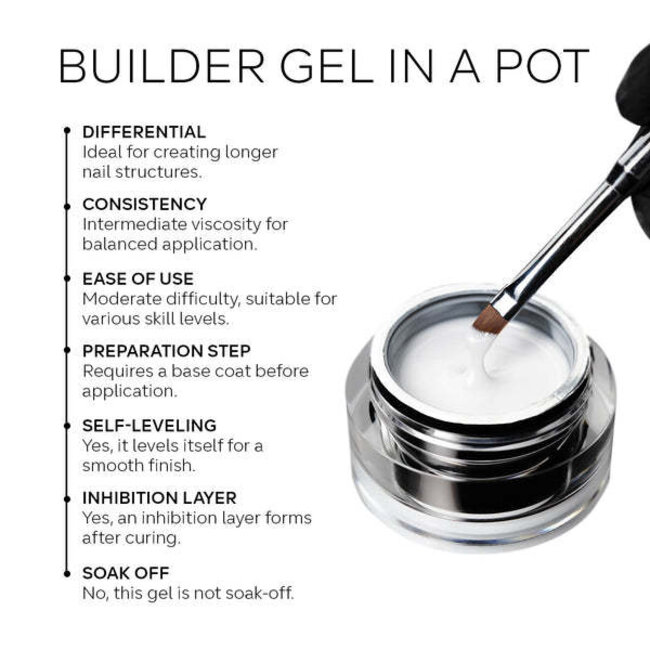 BUILDER GEL IN A POT

DIFFERENTIAL
Ideal for creating longer nail structures.

CONSISTENCY
Intermediate viscosity for balanced application.

EASE OF USE
Moderate difficulty, suitable for various skill levels.

PREPARATION STEP
Requires a base coat before application.

SELF-LEVELING
Yes, it levels itself for a smooth finish.

INHIBITION LAYER
Yes, an inhibition layer forms after curing.

SOAK OFF
No, this gel is not soak-off.