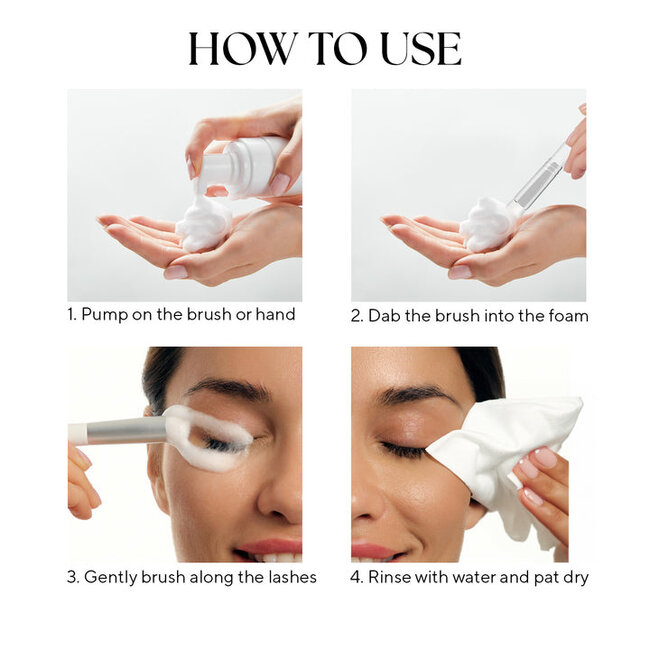 HOW TO USE

1. Pump on the brush or hand

2. Dab the brush into the foam

3. Gently brush along the lashes

4. Rinse with water and pat dry