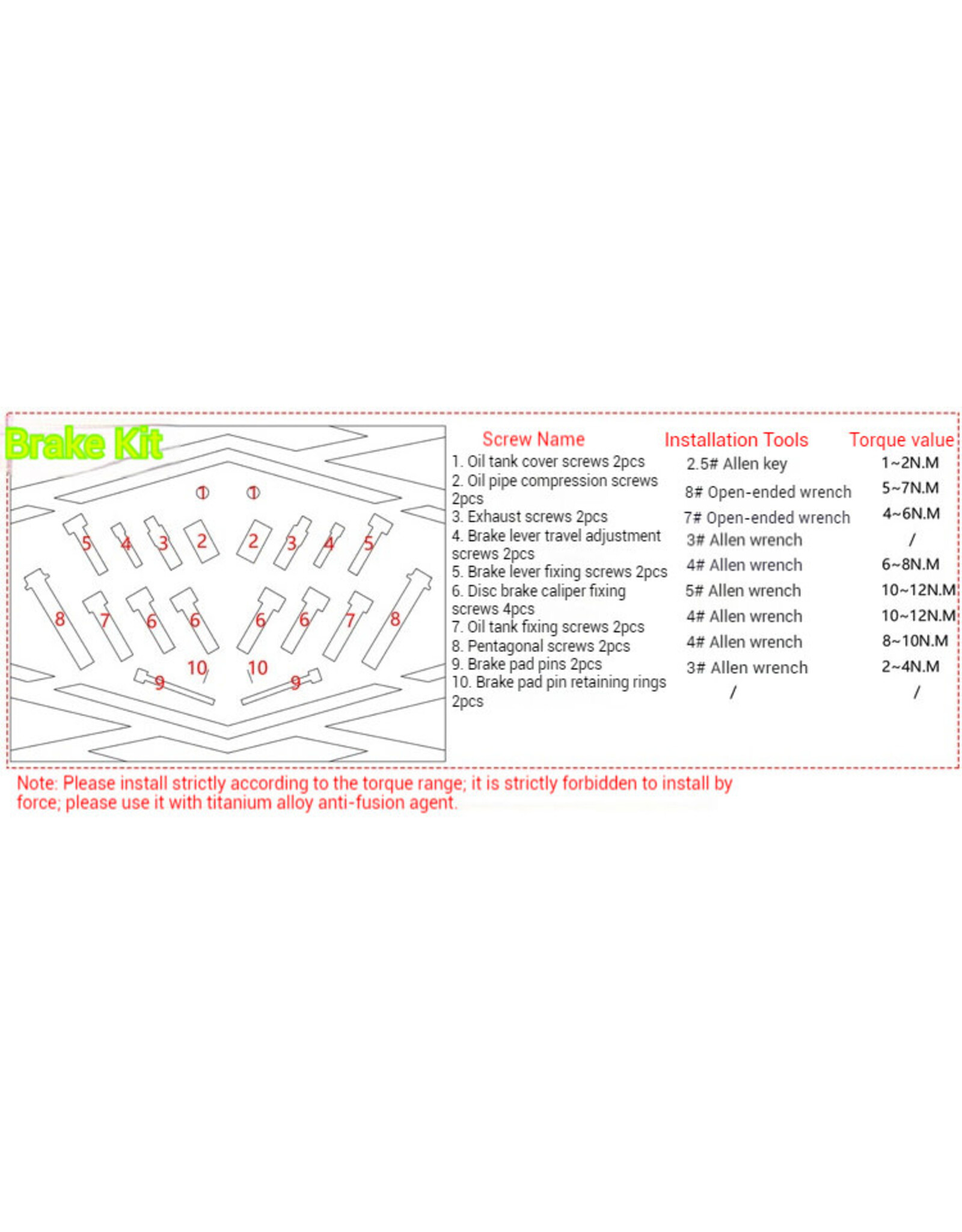 Brake Kit

1 1
5 4 3 2 2 3 4 5
8 7 6 6 6 6 7 8
10 10
9 9

| Screw Name | Installation Tools | Torque value |
|---|---|---|
| 1. Oil tank cover screws 2pcs | 2.5# Allen key | 1~2N.M |
| 2. Oil pipe compression screws 2pcs | 8# Open-ended wrench | 5~7N.M |
| 3. Exhaust screws 2pcs | 7# Open-ended wrench | 4~6N.M |
| 4. Brake lever travel adjustment screws 2pcs | 3# Allen wrench | / |
| 5. Brake lever fixing screws 2pcs | 4# Allen wrench | 6~8N.M |
| 6. Disc brake caliper fixing screws 4pcs | 5# Allen wrench | 10~12N.M |
| 7. Oil tank fixing screws 2pcs | 4# Allen wrench | 10~12N.M |
| 8. Pentagonal screws 2pcs | 4# Allen wrench | 8~10N.M |
| 9. Brake pad pins 2pcs | 3# Allen wrench | 2~4N.M |
| 10. Brake pad pin retaining rings 2pcs | / | / |

Note: Please install strictly according to the torque range; it is strictly forbidden to install by force; please use it with titanium alloy anti-fusion agent.