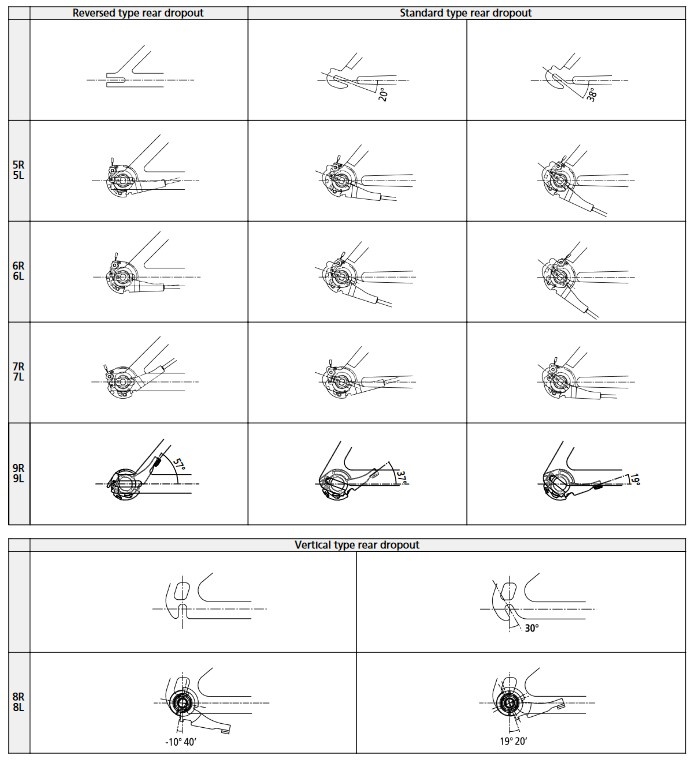 | | Reversed type rear dropout | Standard type rear dropout | |
|---|---|---|---|
| | | 20° | 38° |
| 5R 5L | | | |
| 6R 6L | | | |
| 7R 7L | | | |
| 9R 9L | 57° | 37° | 19° |

| | Vertical type rear dropout | |
|---|---|---|
| | | 30° |
| 8R 8L | -10° 40' | 19° 20' |