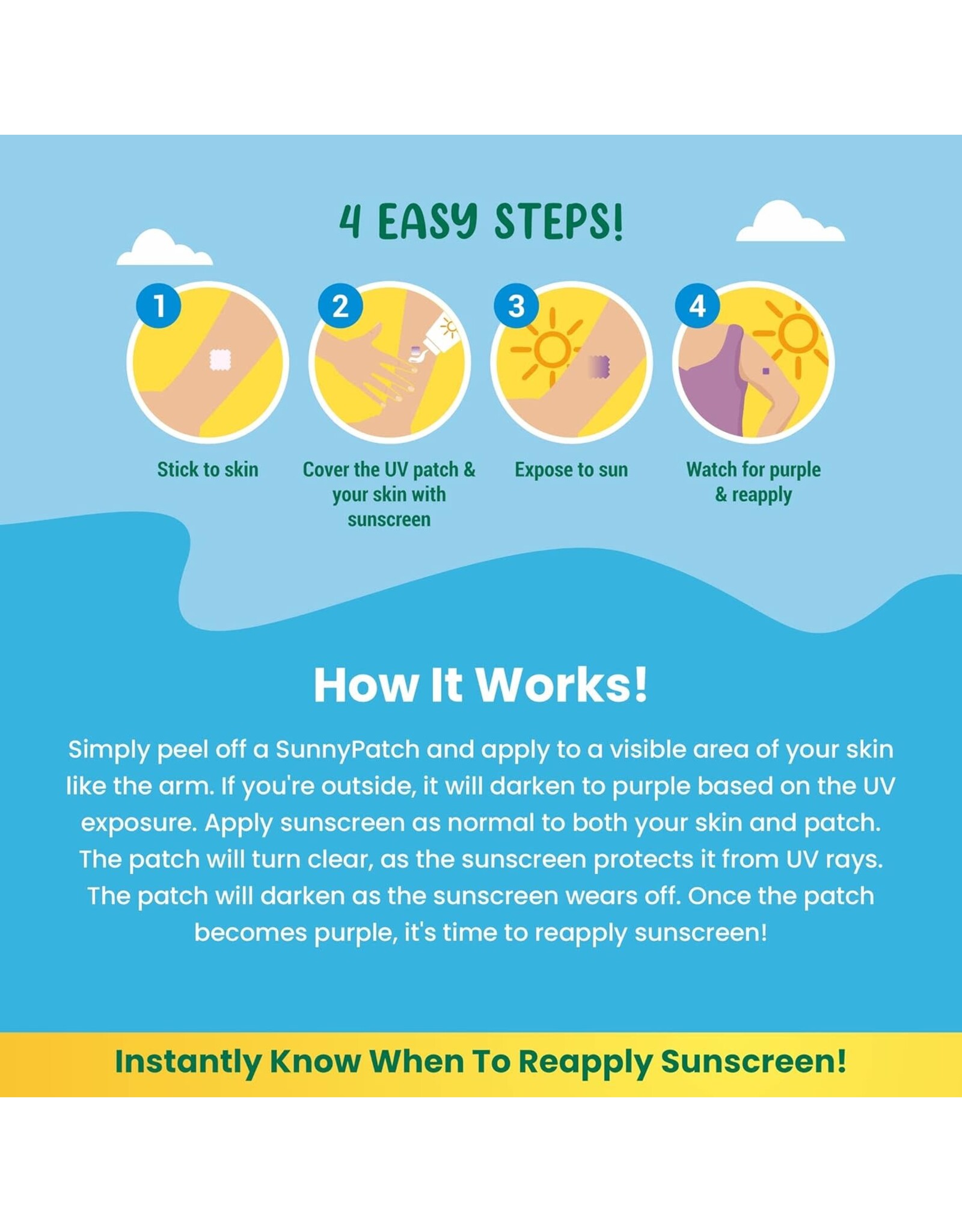 4 EASY STEPS!

1
Stick to skin

2
Cover the UV patch & your skin with sunscreen

3
Expose to sun

4
Watch for purple & reapply

How It Works!

Simply peel off a SunnyPatch and apply to a visible area of your skin like the arm. If you're outside, it will darken to purple based on the UV exposure. Apply sunscreen as normal to both your skin and patch. The patch will turn clear, as the sunscreen protects it from UV rays. The patch will darken as the sunscreen wears off. Once the patch becomes purple, it's time to reapply sunscreen!

Instantly Know When To Reapply Sunscreen!