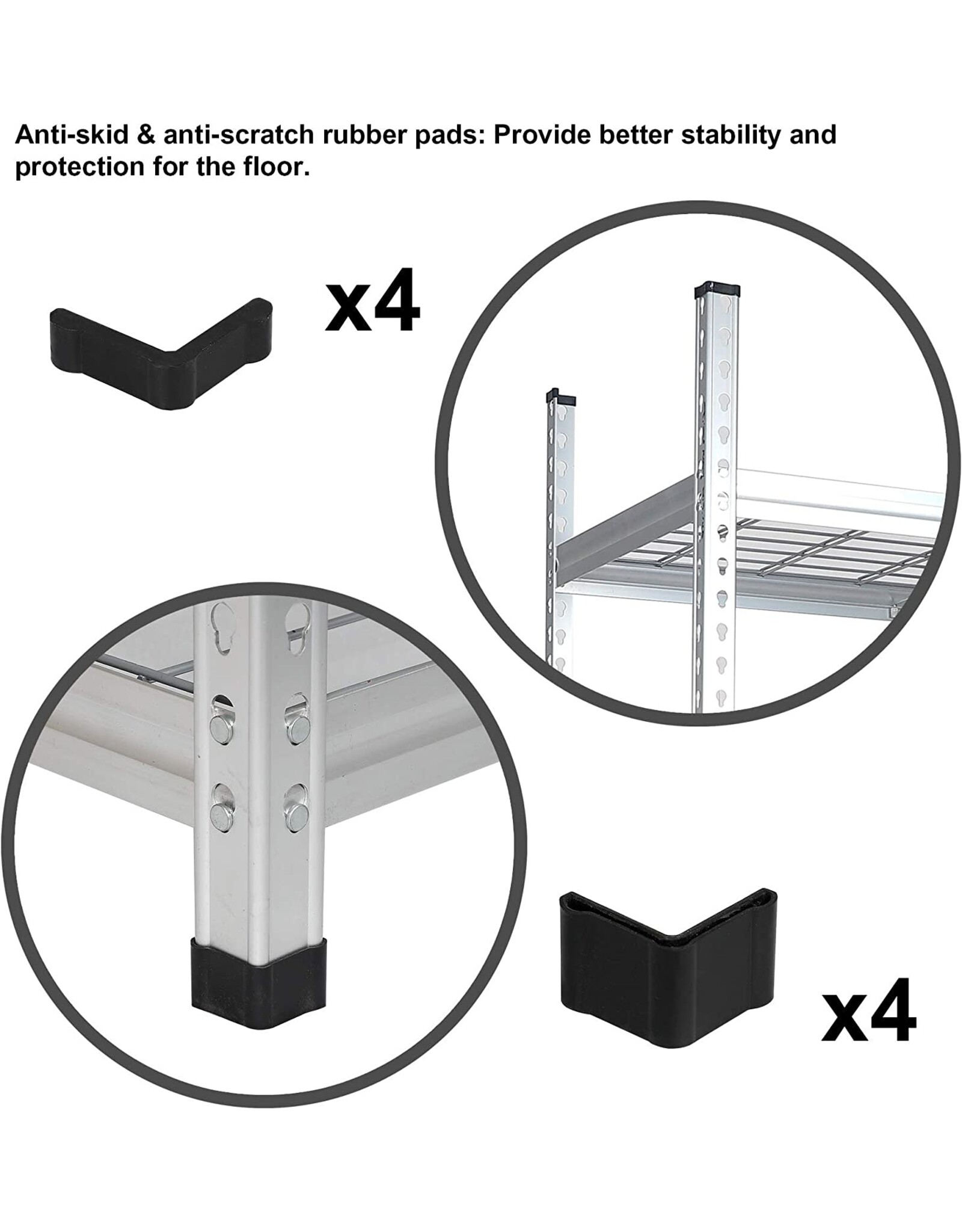 Anti-skid & anti-scratch rubber pads: Provide better stability and protection for the floor.

x4

x4