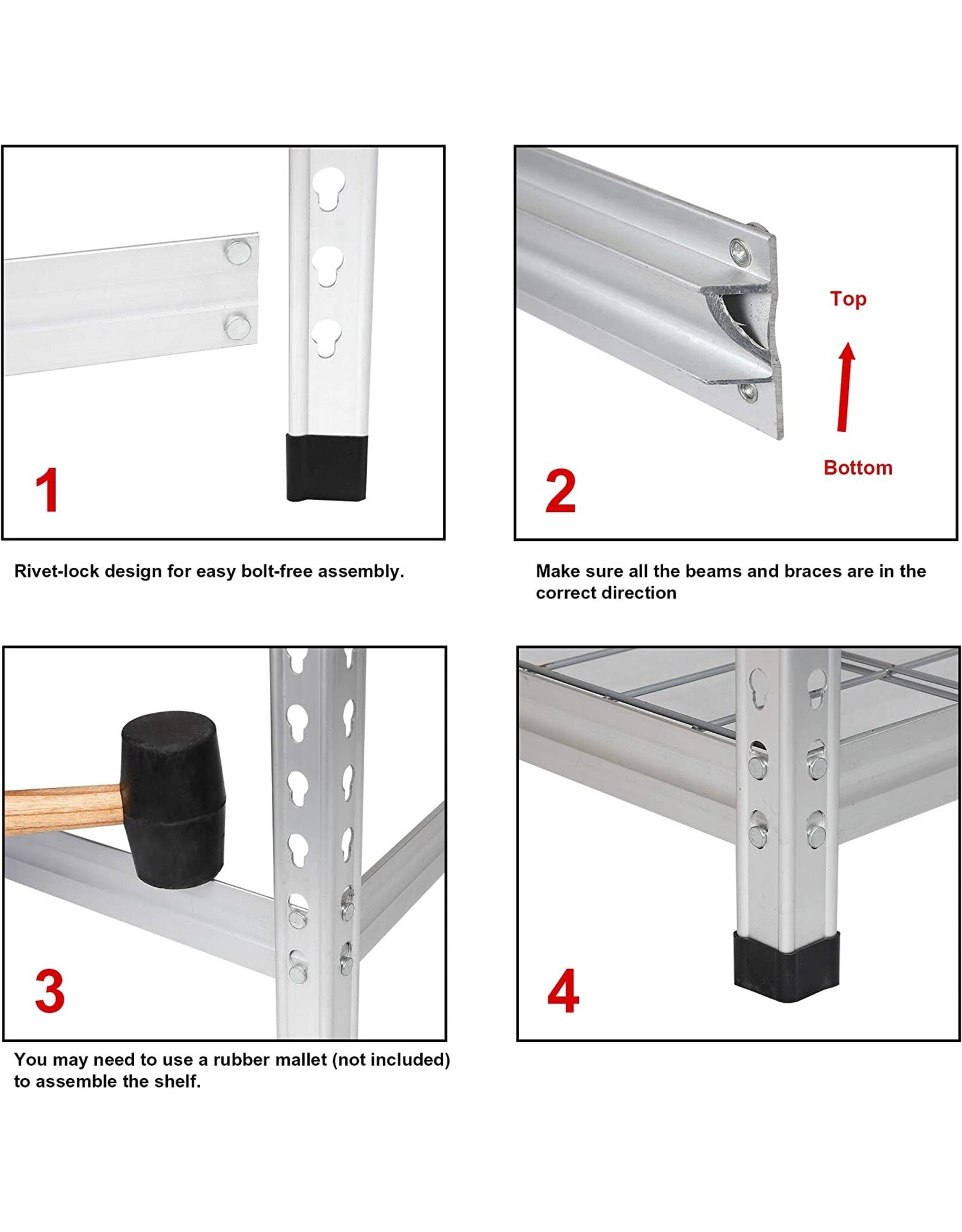 1

Rivet-lock design for easy bolt-free assembly.

Top

Bottom

2

Make sure all the beams and braces are in the correct direction

3

You may need to use a rubber mallet (not included) to assemble the shelf.

4