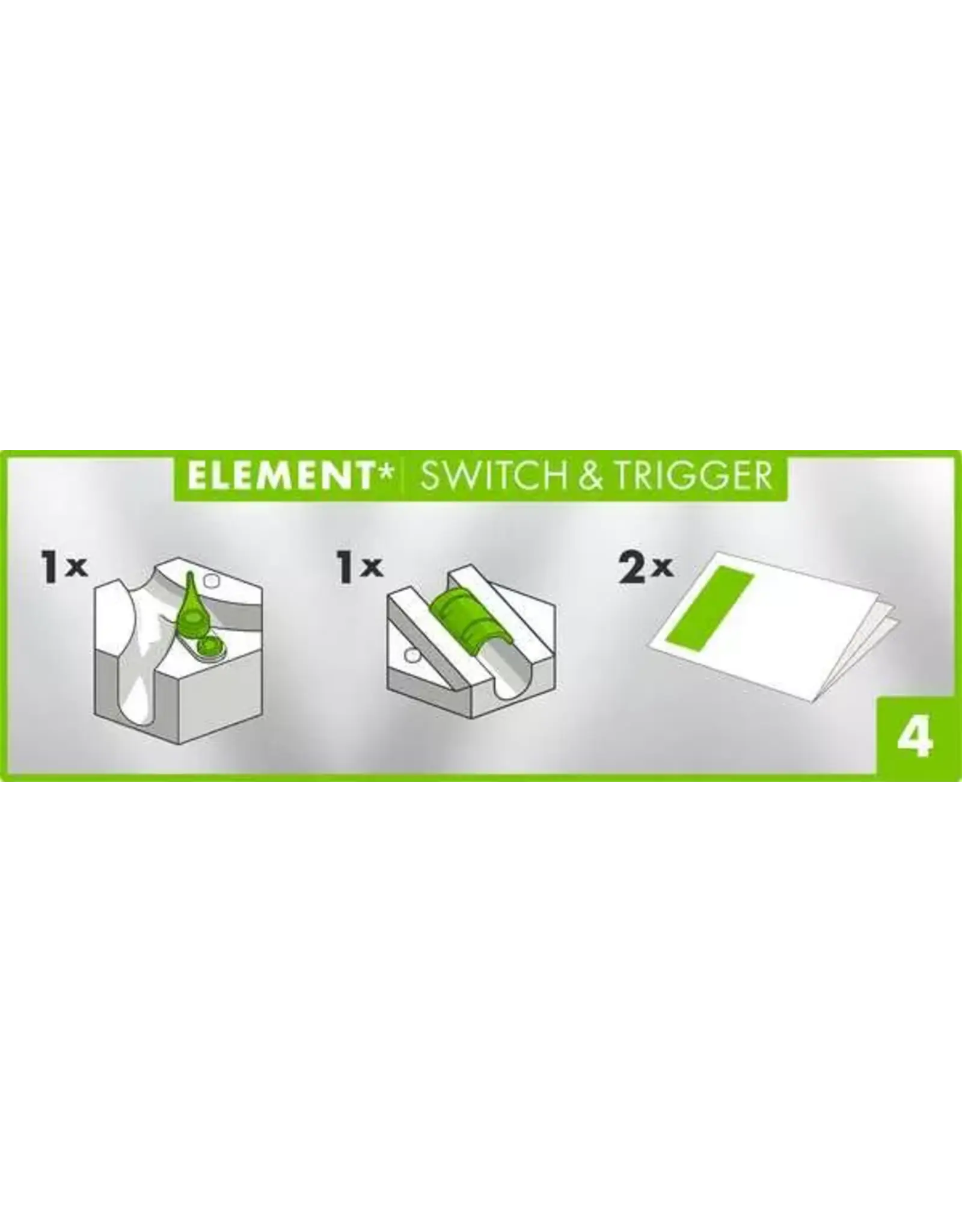 ELEMENT* | SWITCH & TRIGGER

1x

1x

2x

4