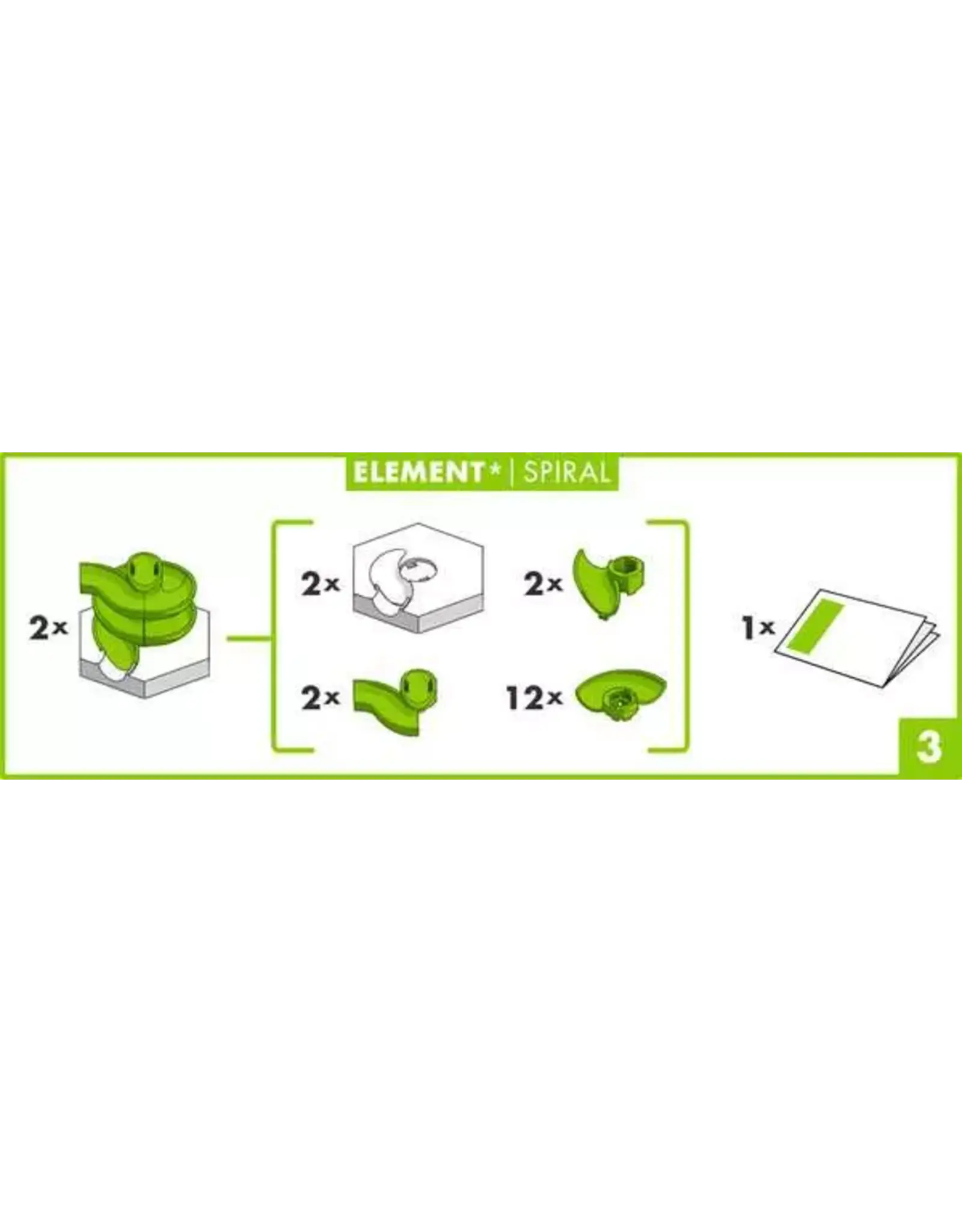 ELEMENT* | SPIRAL

2×

2×

2×

2×

12×

1×

3