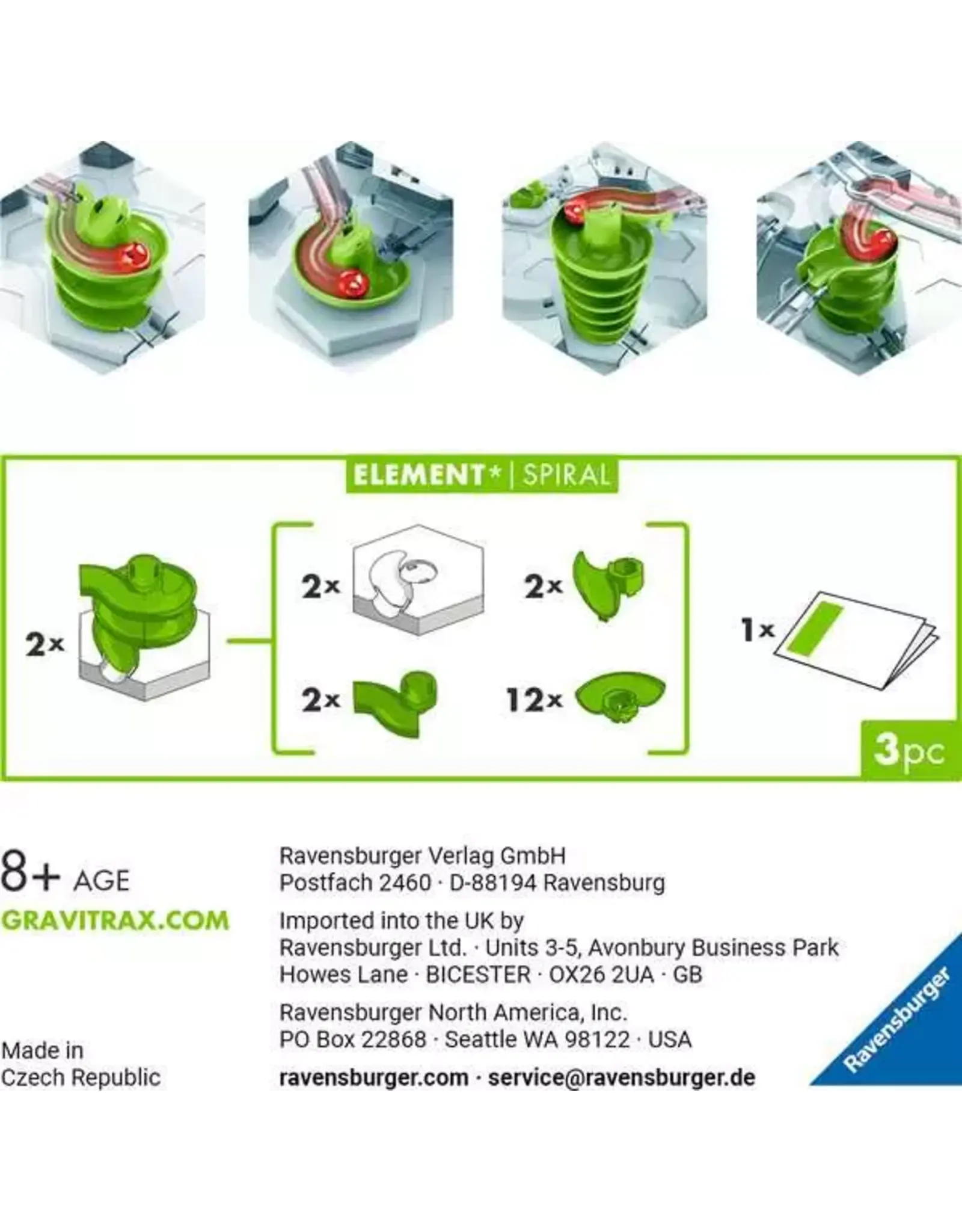 ELEMENT* | SPIRAL

2x

2x

2x

2x

12x

1x

3pc

8+ AGE
GRAVITRAX.COM

Made in
Czech Republic

Ravensburger Verlag GmbH
Postfach 2460 · D-88194 Ravensburg

Imported into the UK by
Ravensburger Ltd. · Units 3-5, Avonbury Business Park
Howes Lane · BICESTER · OX26 2UA · GB

Ravensburger North America, Inc.
PO Box 22868 · Seattle WA 98122 · USA

ravensburger.com · service@ravensburger.de

Ravensburger