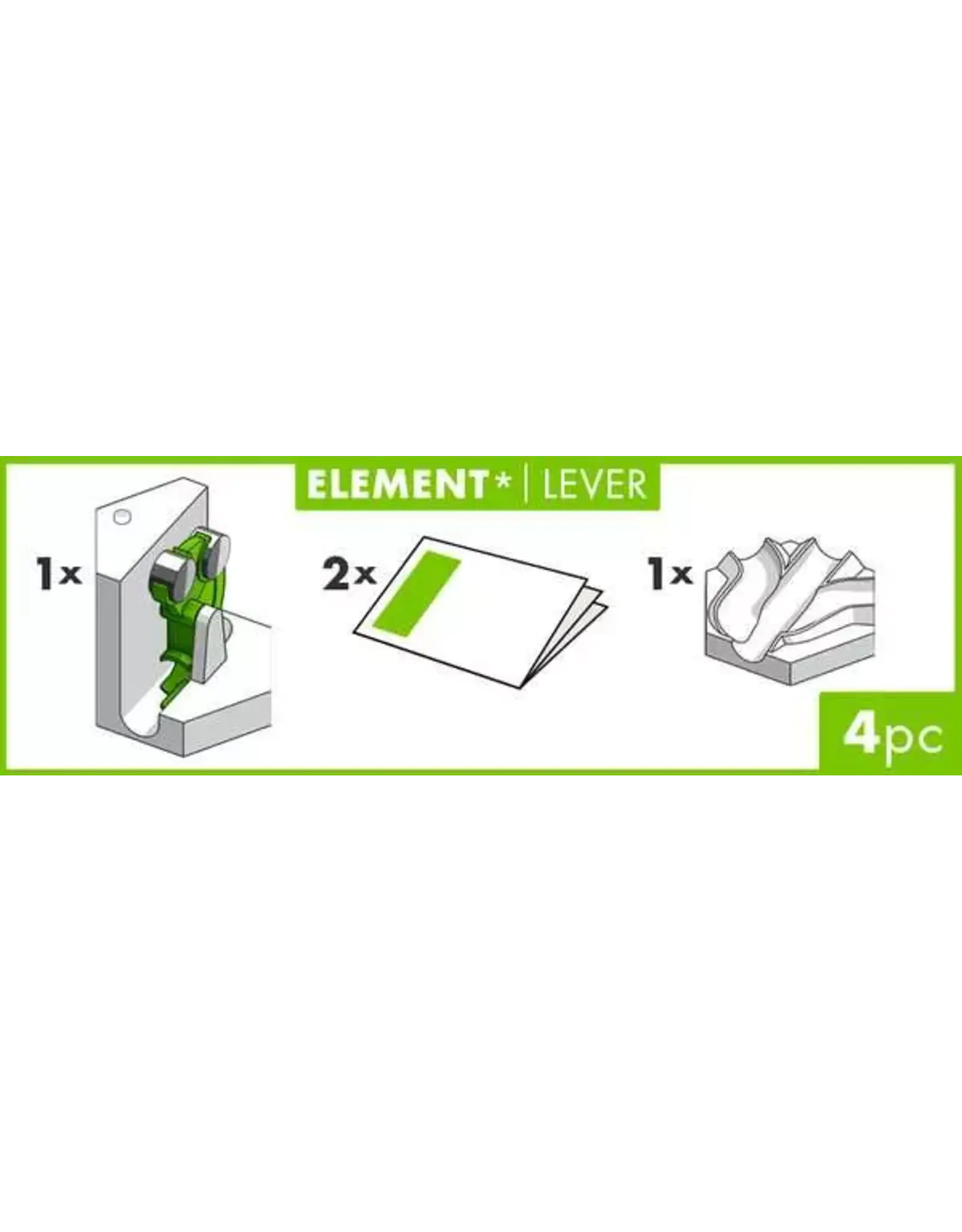 ELEMENT* | LEVER

1x

2x

1x

4pc