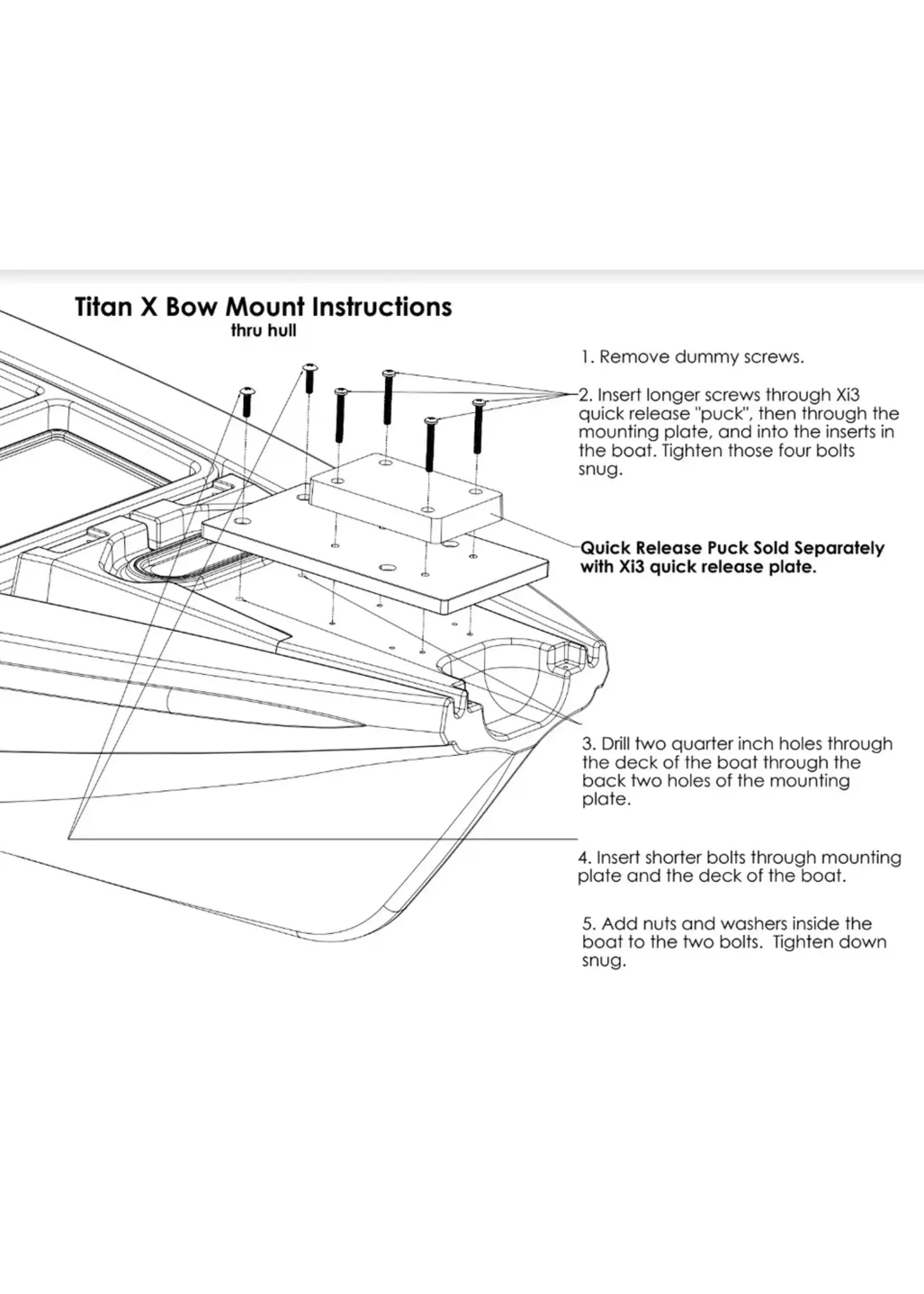 Titan X Bow Mount Instructions
thru hull

1. Remove dummy screws.

2. Insert longer screws through Xi3 quick release "puck", then through the mounting plate, and into the inserts in the boat. Tighten those four bolts snug.

Quick Release Puck Sold Separately with Xi3 quick release plate.

3. Drill two quarter inch holes through the deck of the boat through the back two holes of the mounting plate.

4. Insert shorter bolts through mounting plate and the deck of the boat.

5. Add nuts and washers inside the boat to the two bolts. Tighten down snug.