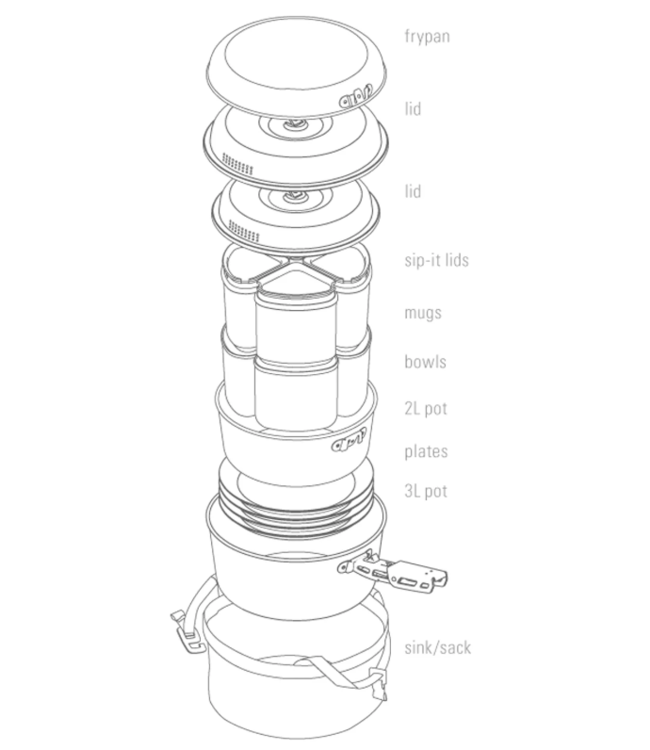 frypan

lid

lid

sip-it lids

mugs

bowls

2L pot

plates

3L pot

sink/sack