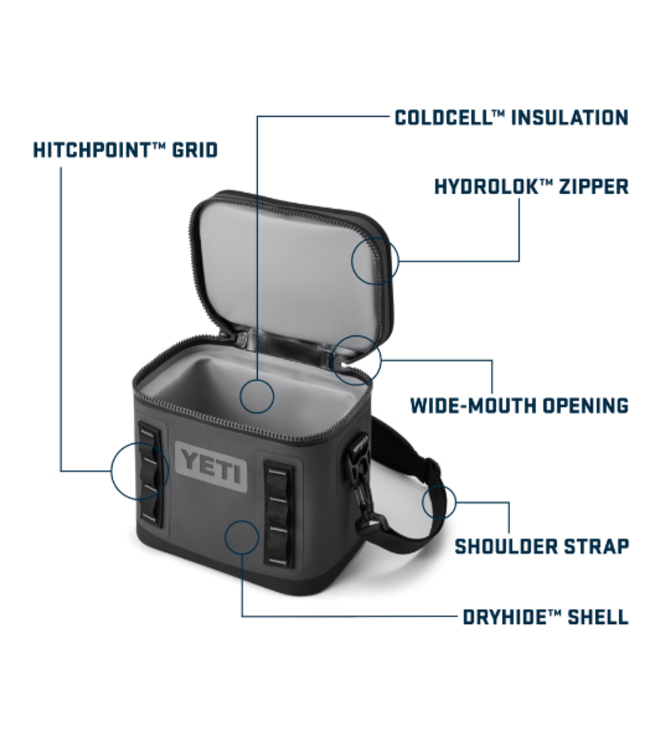 COLDCELL™ INSULATION

HITCHPOINT™ GRID

HYDROLOK™ ZIPPER

WIDE-MOUTH OPENING

YETI

SHOULDER STRAP

DRYHIDE™ SHELL