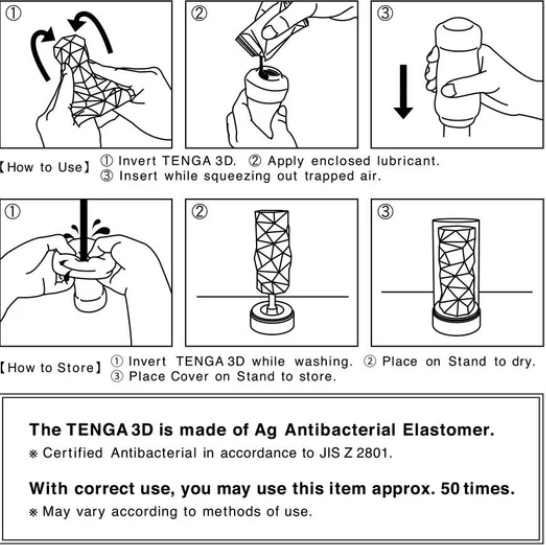 ①

②

③

【How to Use】 ① Invert TENGA 3D. ② Apply enclosed lubricant. ③ Insert while squeezing out trapped air.

①

②

③

【How to Store】 ① Invert TENGA 3D while washing. ② Place on Stand to dry. ③ Place Cover on Stand to store.

The TENGA 3D is made of Ag Antibacterial Elastomer.

※ Certified Antibacterial in accordance to JIS Z 2801.

With correct use, you may use this item approx. 50 times.

※ May vary according to methods of use.