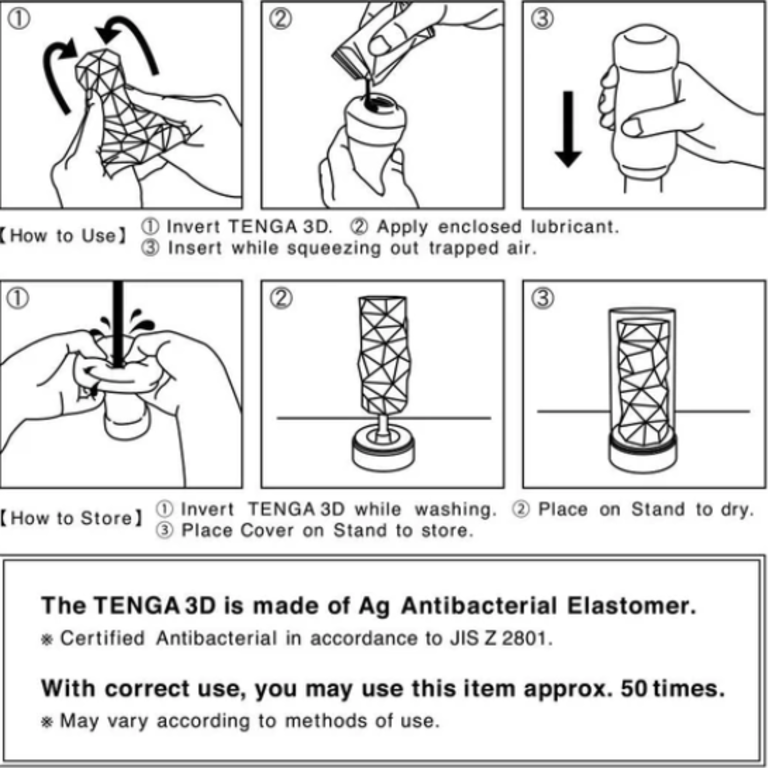 ①

②

③

【How to Use】 ① Invert TENGA 3D. ② Apply enclosed lubricant.
③ Insert while squeezing out trapped air.

①

②

③

【How to Store】 ① Invert TENGA 3D while washing. ② Place on Stand to dry.
③ Place Cover on Stand to store.

The TENGA 3D is made of Ag Antibacterial Elastomer.
※ Certified Antibacterial in accordance to JIS Z 2801.

With correct use, you may use this item approx. 50 times.
※ May vary according to methods of use.