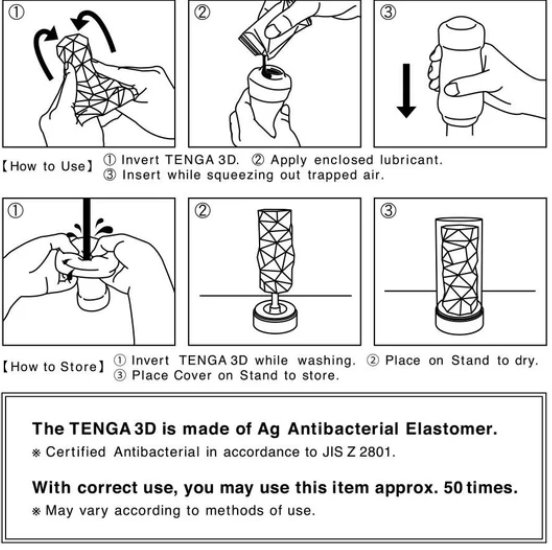 ①

②

③

【How to Use】 ① Invert TENGA 3D. ② Apply enclosed lubricant.
③ Insert while squeezing out trapped air.

①

②

③

【How to Store】 ① Invert TENGA 3D while washing. ② Place on Stand to dry.
③ Place Cover on Stand to store.

The TENGA 3D is made of Ag Antibacterial Elastomer.

※ Certified Antibacterial in accordance to JIS Z 2801.

With correct use, you may use this item approx. 50 times.

※ May vary according to methods of use.