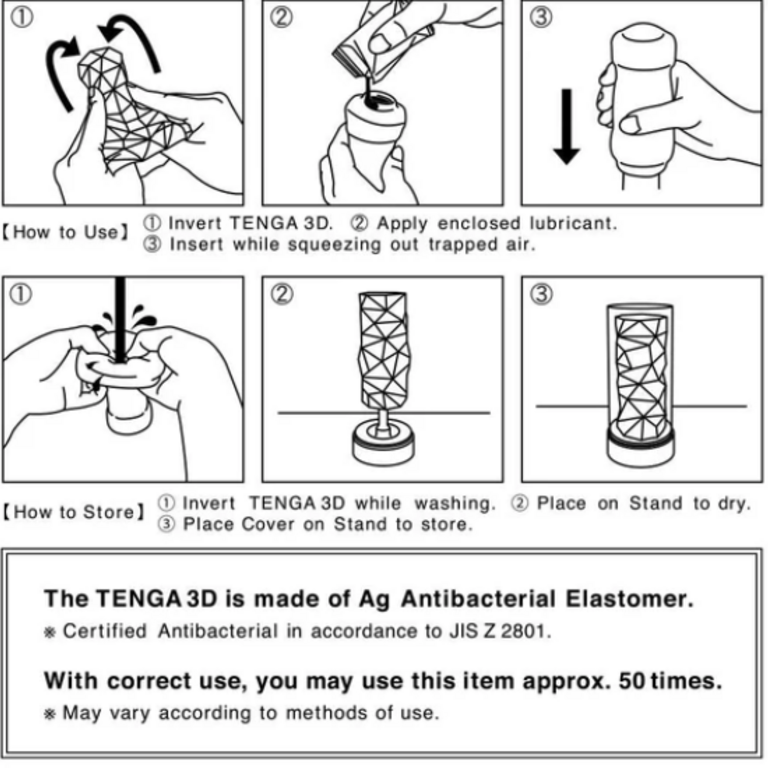 ①

②

③

【How to Use】 ① Invert TENGA 3D. ② Apply enclosed lubricant.
③ Insert while squeezing out trapped air.

①

②

③

【How to Store】 ① Invert TENGA 3D while washing. ② Place on Stand to dry.
③ Place Cover on Stand to store.

The TENGA 3D is made of Ag Antibacterial Elastomer.

※ Certified Antibacterial in accordance to JIS Z 2801.

With correct use, you may use this item approx. 50 times.

※ May vary according to methods of use.