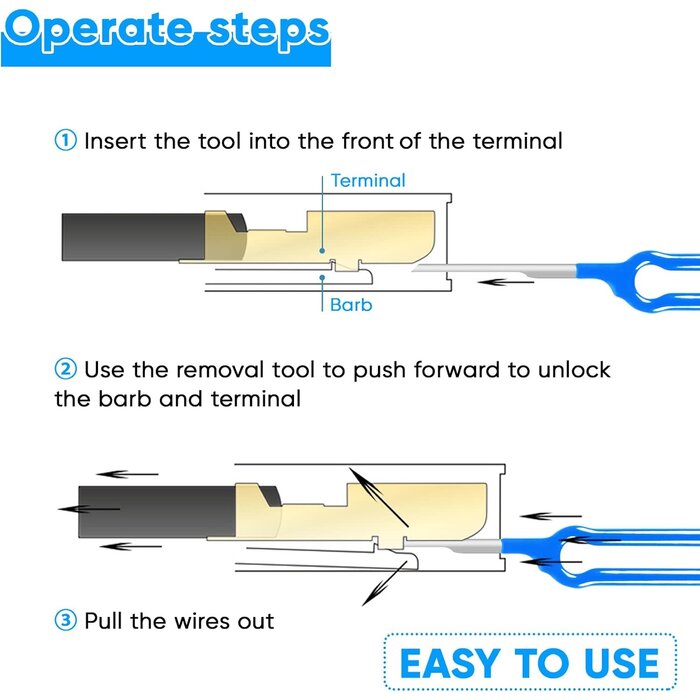 Operate steps

① Insert the tool into the front of the terminal

Terminal

Barb

② Use the removal tool to push forward to unlock the barb and terminal

③ Pull the wires out

EASY TO USE