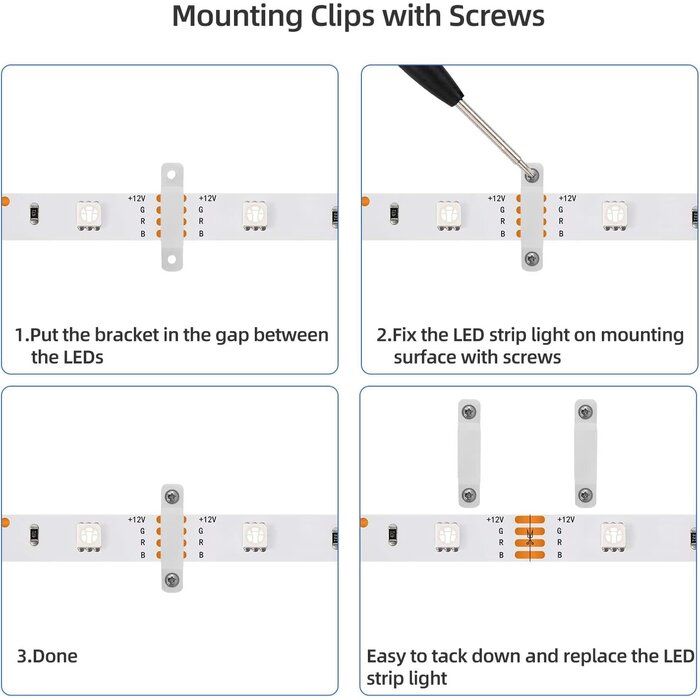 Mounting Clips with Screws

+12V G R B +12V G R B

1.Put the bracket in the gap between the LEDs

+12V G R B +12V G R B

2.Fix the LED strip light on mounting surface with screws

+12V G R B +12V G R B

3.Done

+12V G R B +12V G R B

Easy to tack down and replace the LED strip light